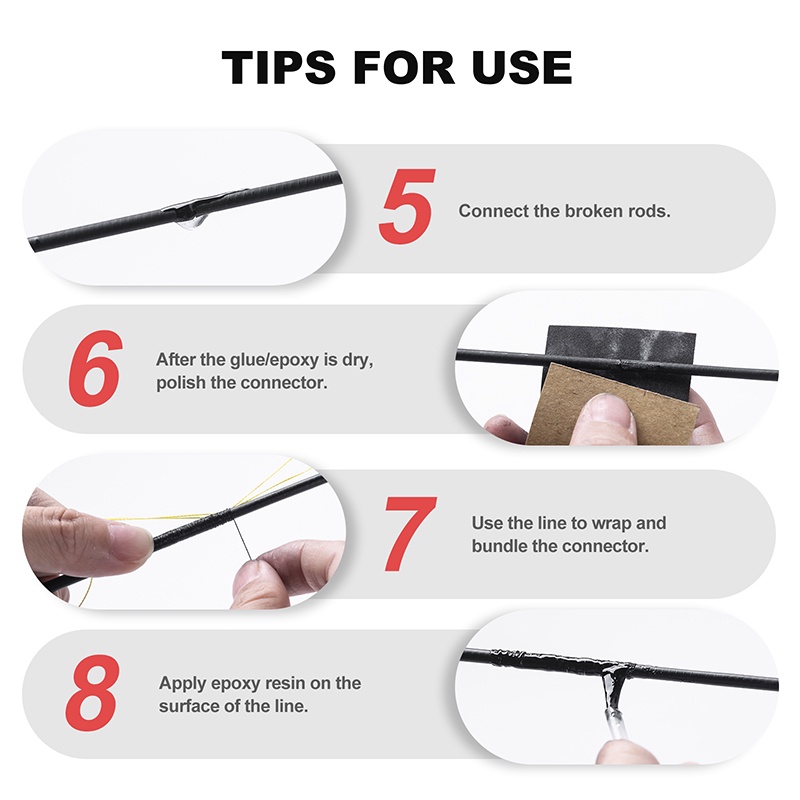 TIPS FOR USE

5 Connect the broken rods.

6 After the glue/epoxy is dry, polish the connector.

7 Use the line to wrap and bundle the connector.

8 Apply epoxy resin on the surface of the line.