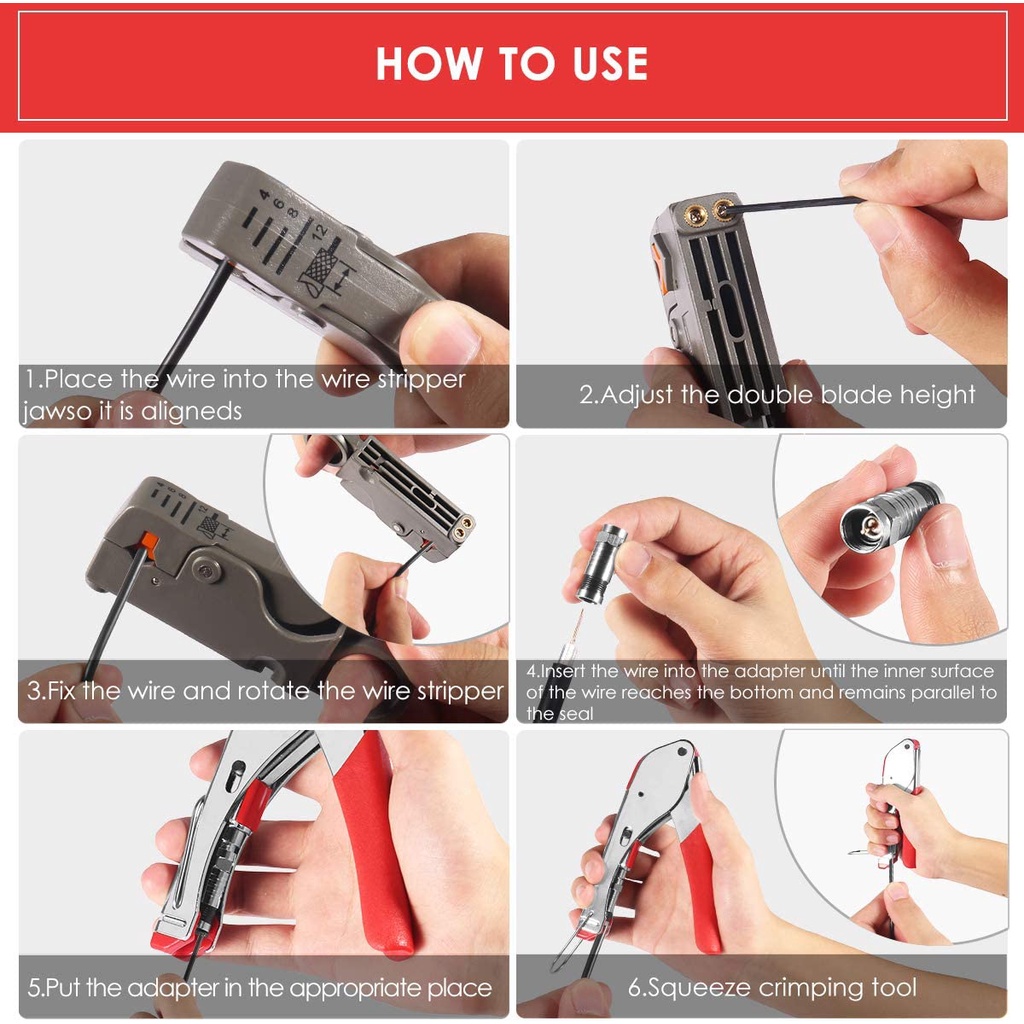 HOW TO USE

4
6
8
12

1.Place the wire into the wire stripper jawso it is aligneds

2.Adjust the double blade height

3.Fix the wire and rotate the wire stripper

4.Insert the wire into the adapter until the inner surface of the wire reaches the bottom and remains parallel to the seal

5.Put the adapter in the appropriate place

6.Squeeze crimping tool