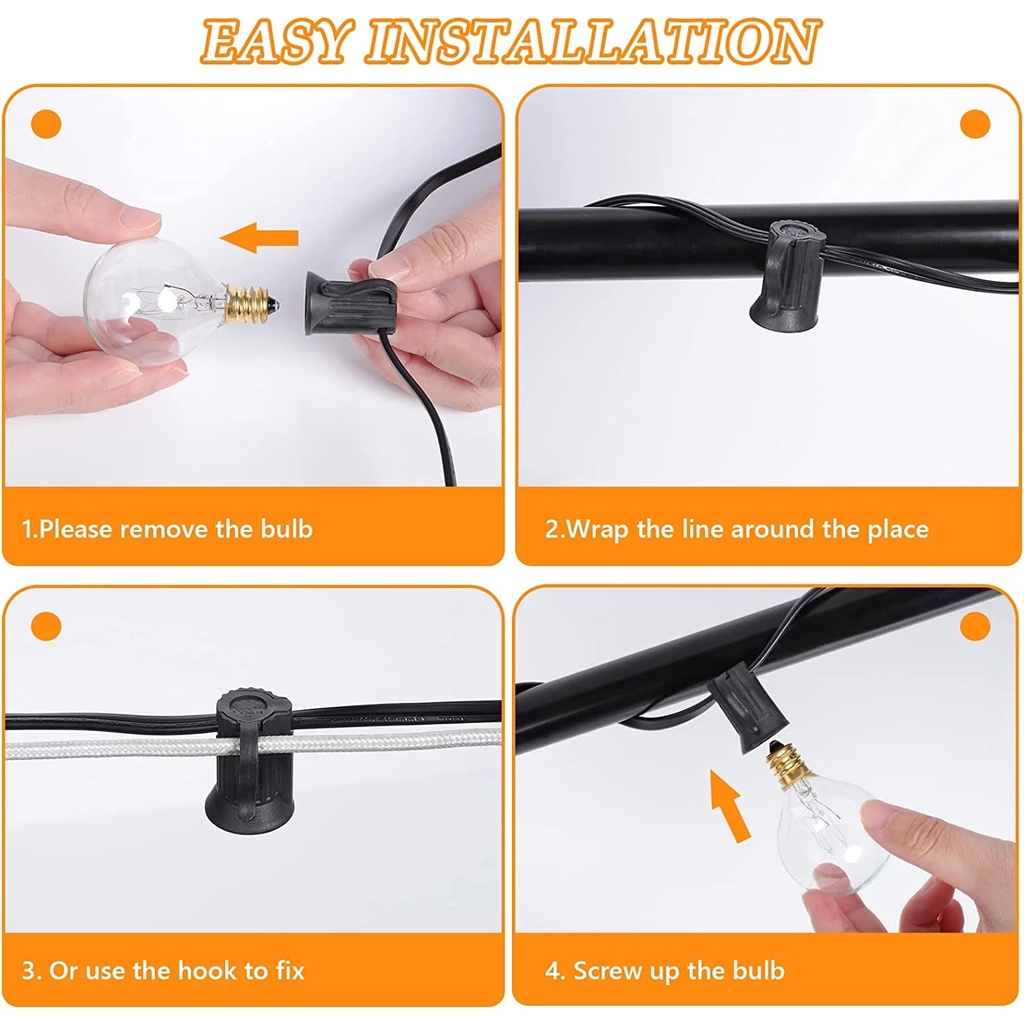 EASY INSTALLATION

1.Please remove the bulb

2.Wrap the line around the place

3. Or use the hook to fix

4. Screw up the bulb