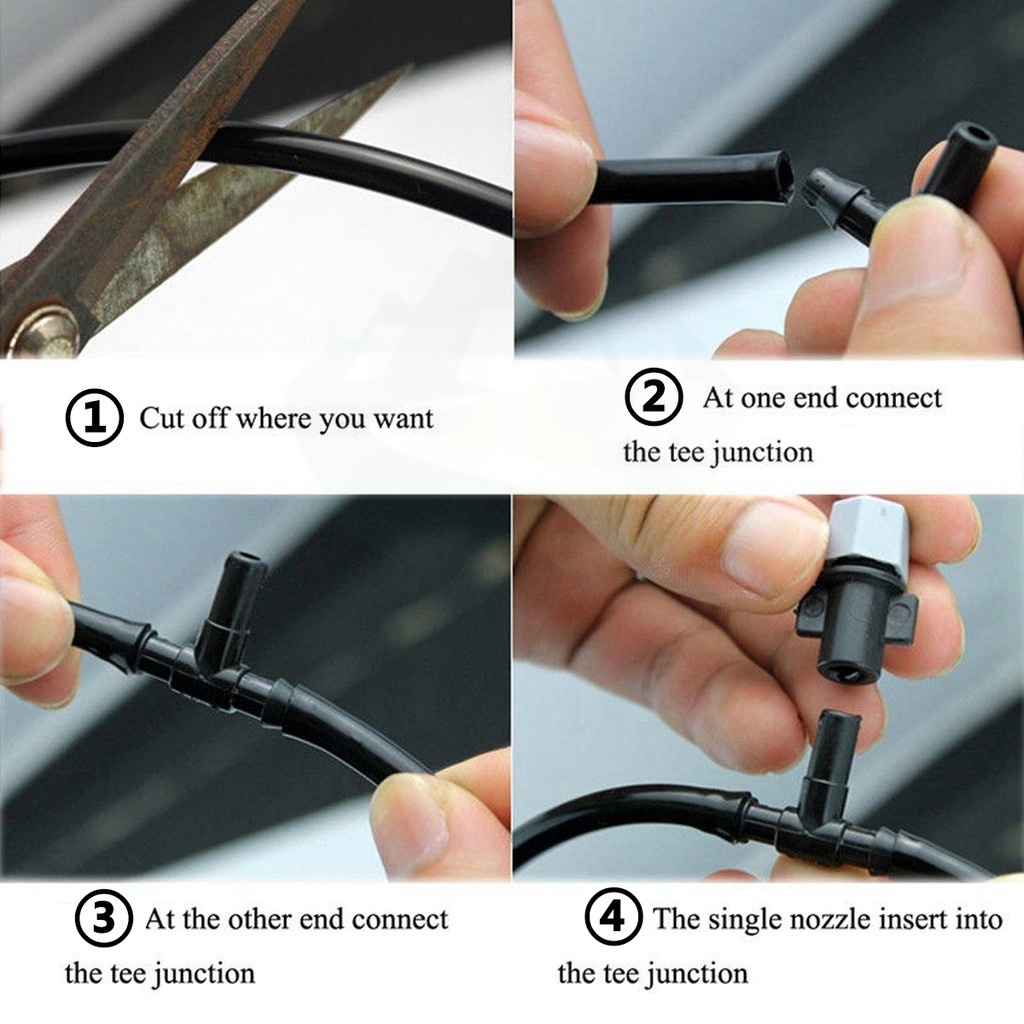 ① Cut off where you want

② At one end connect the tee junction

③ At the other end connect the tee junction

④ The single nozzle insert into the tee junction