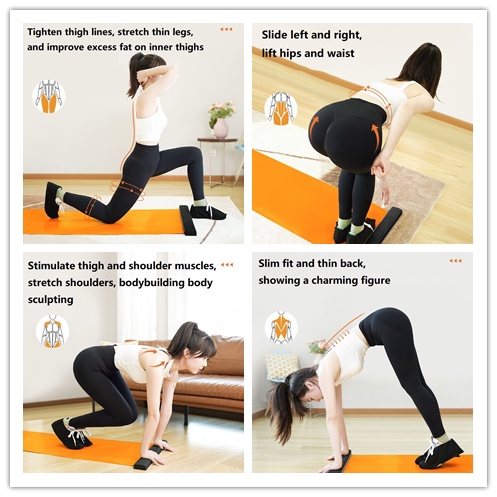 Tighten thigh lines, stretch thin legs, and improve excess fat on inner thighs

Slide left and right, lift hips and waist

Stimulate thigh and shoulder muscles, stretch shoulders, bodybuilding body sculpting

Slim fit and thin back, showing a charming figure