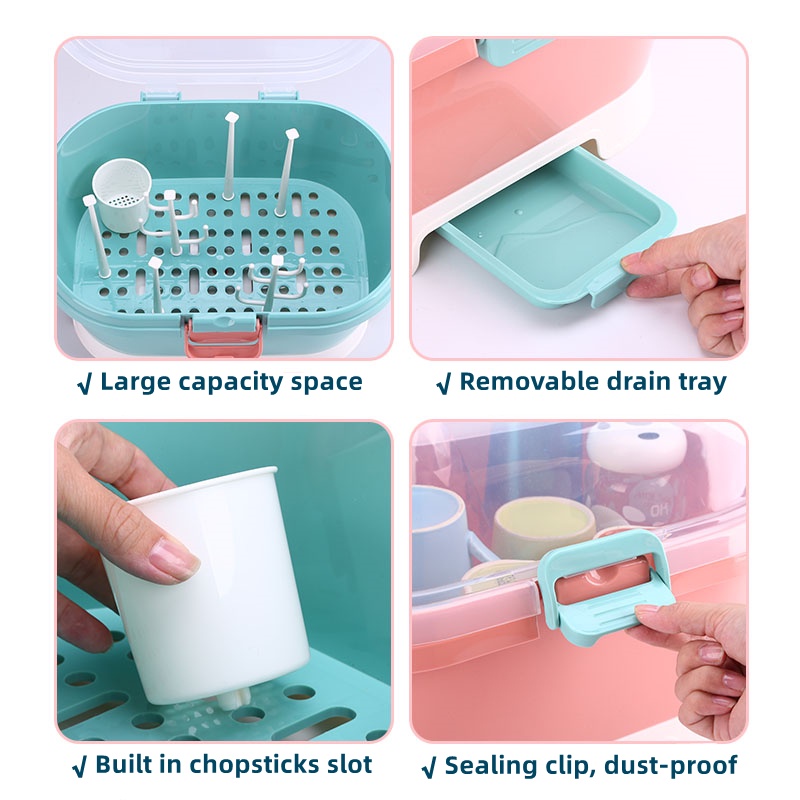 √ Large capacity space

√ Removable drain tray

√ Built in chopsticks slot

√ Sealing clip, dust-proof