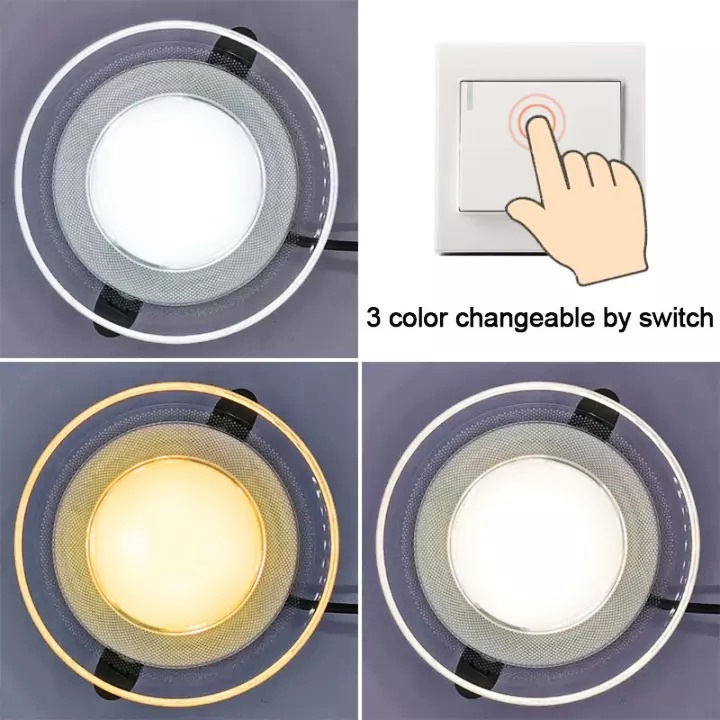 3 color changeable by switch