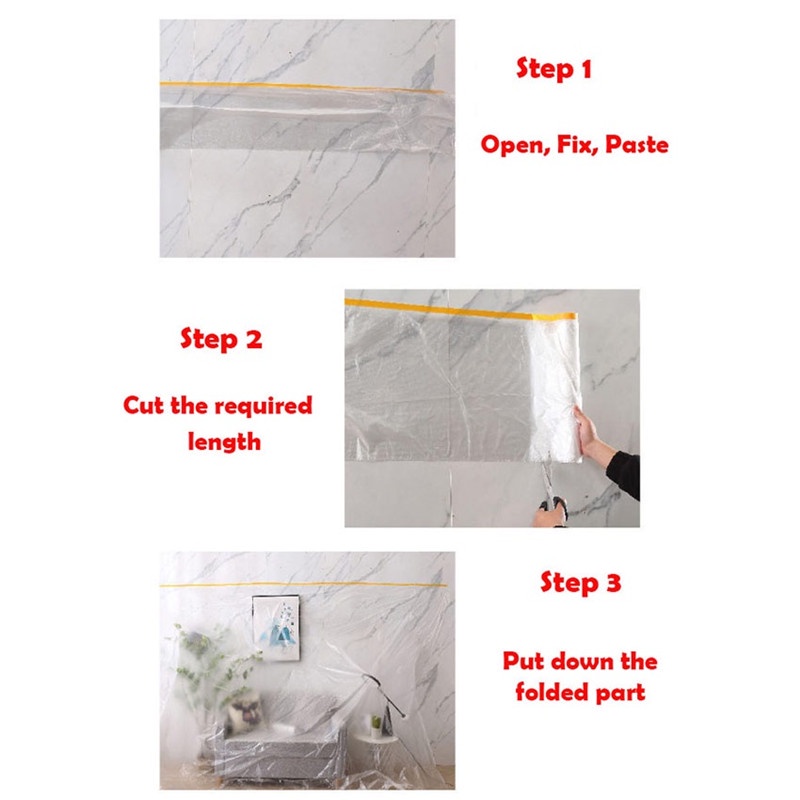 Step 1

Open, Fix, Paste

Step 2

Cut the required length

Step 3

Put down the folded part