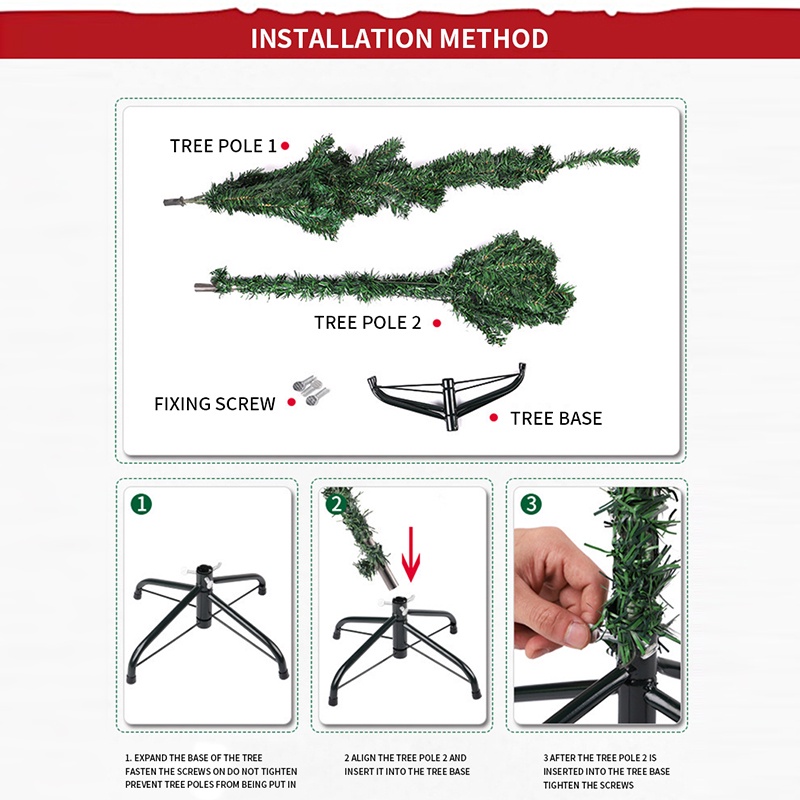 INSTALLATION METHOD

TREE POLE 1

TREE POLE 2

FIXING SCREW

TREE BASE

1

2

3

1. EXPAND THE BASE OF THE TREE FASTEN THE SCREWS ON DO NOT TIGHTEN PREVENT TREE POLES FROM BEING PUT IN

2 ALIGN THE TREE POLE 2 AND INSERT IT INTO THE TREE BASE

3 AFTER THE TREE POLE 2 IS INSERTED INTO THE TREE BASE TIGHTEN THE SCREWS