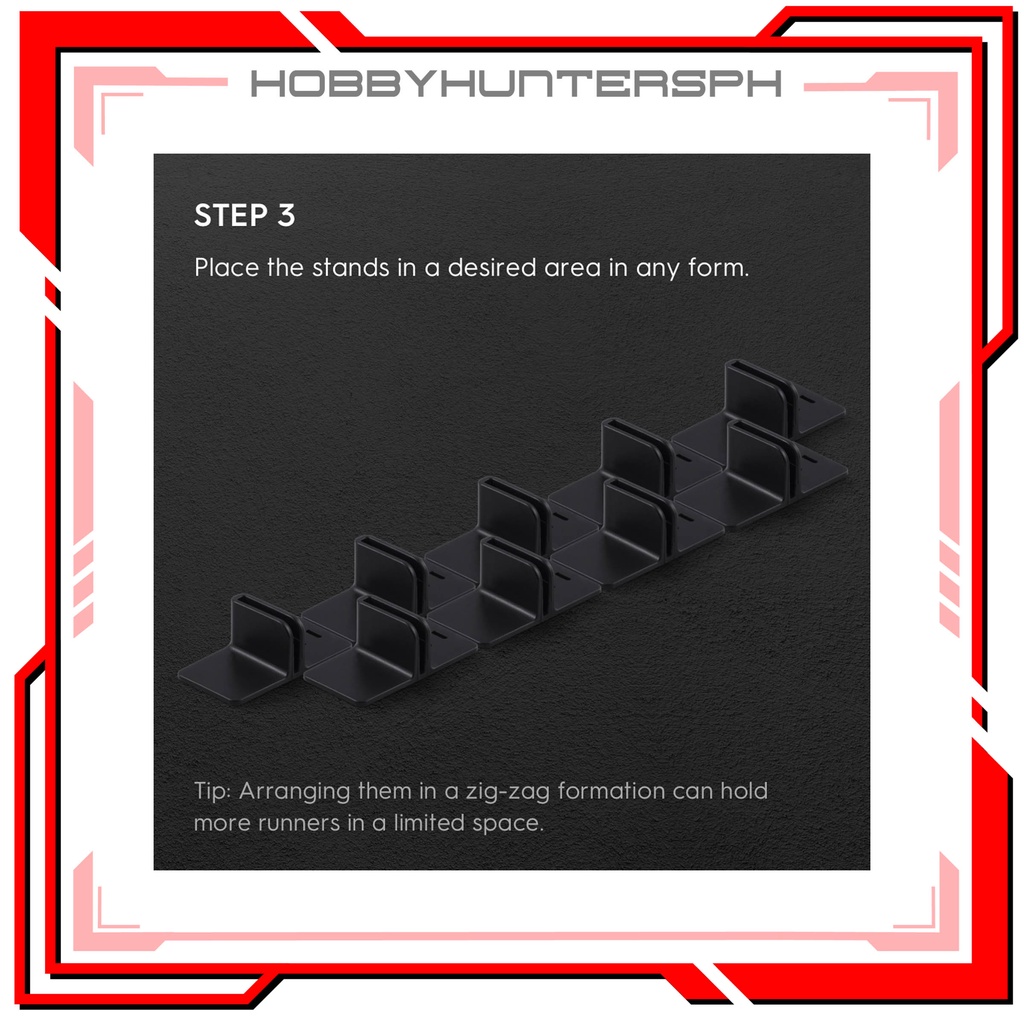 HOBBYHUNTERSPH

STEP 3

Place the stands in a desired area in any form.

Tip: Arranging them in a zig-zag formation can hold more runners in a limited space.