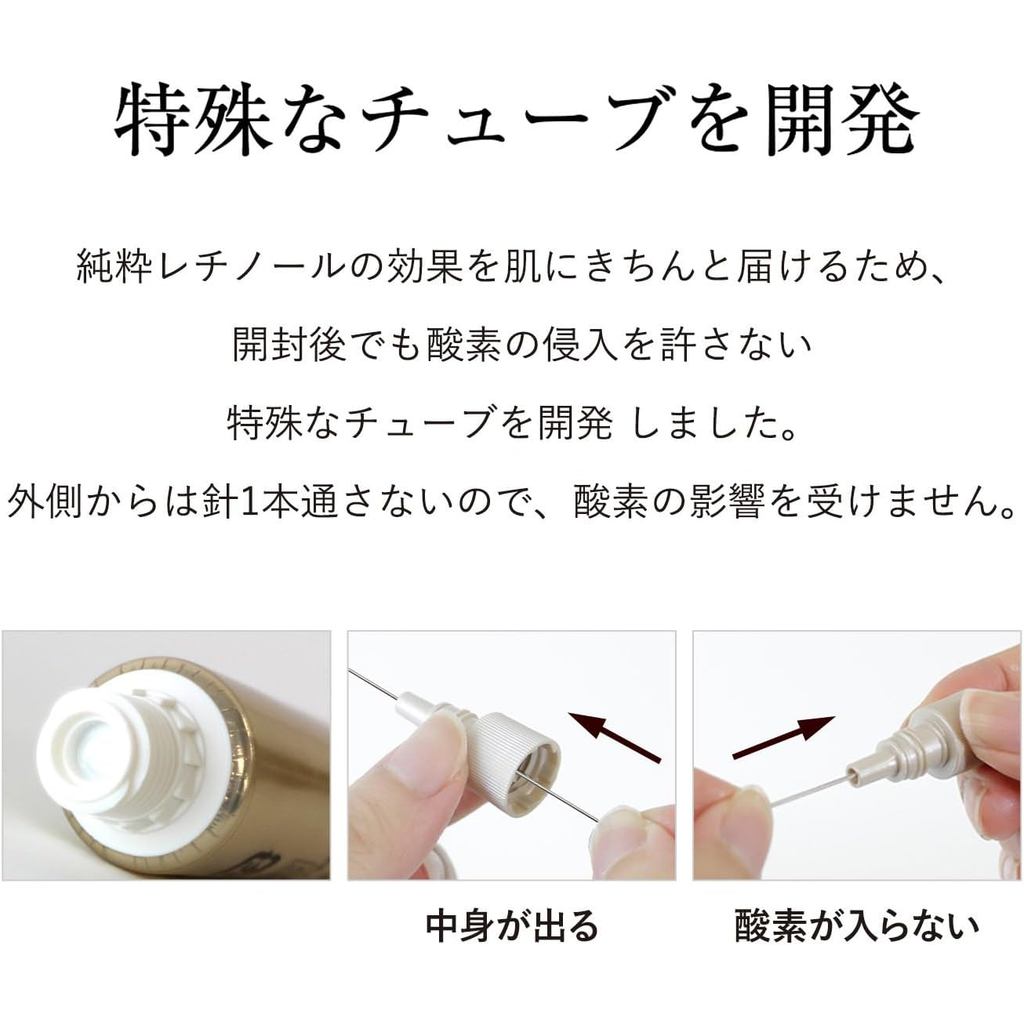 特殊なチューブを開発

純粋レチノールの効果を肌にきちんと届けるため、
開封後でも酸素の侵入を許さない
特殊なチューブを開発 しました。
外側からは針1本通さないので、酸素の影響を受けません。

中身が出る

酸素が入らない