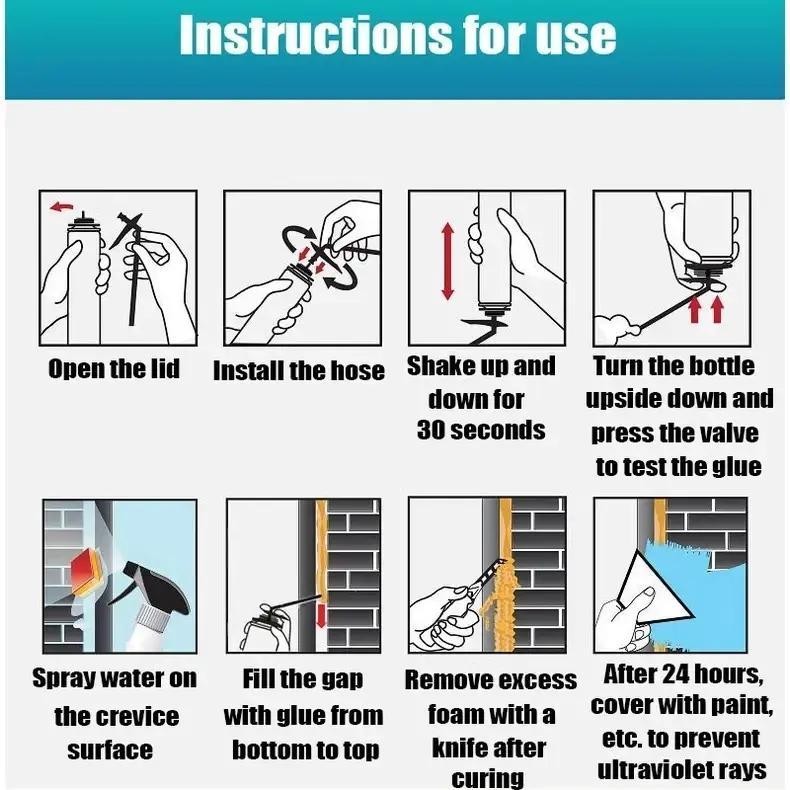 Instructions for use

Open the lid

Install the hose

Shake up and down for 30 seconds

Turn the bottle upside down and press the valve to test the glue

Spray water on the crevice surface

Fill the gap with glue from bottom to top

Remove excess foam with a knife after curing

After 24 hours, cover with paint, etc. to prevent ultraviolet rays