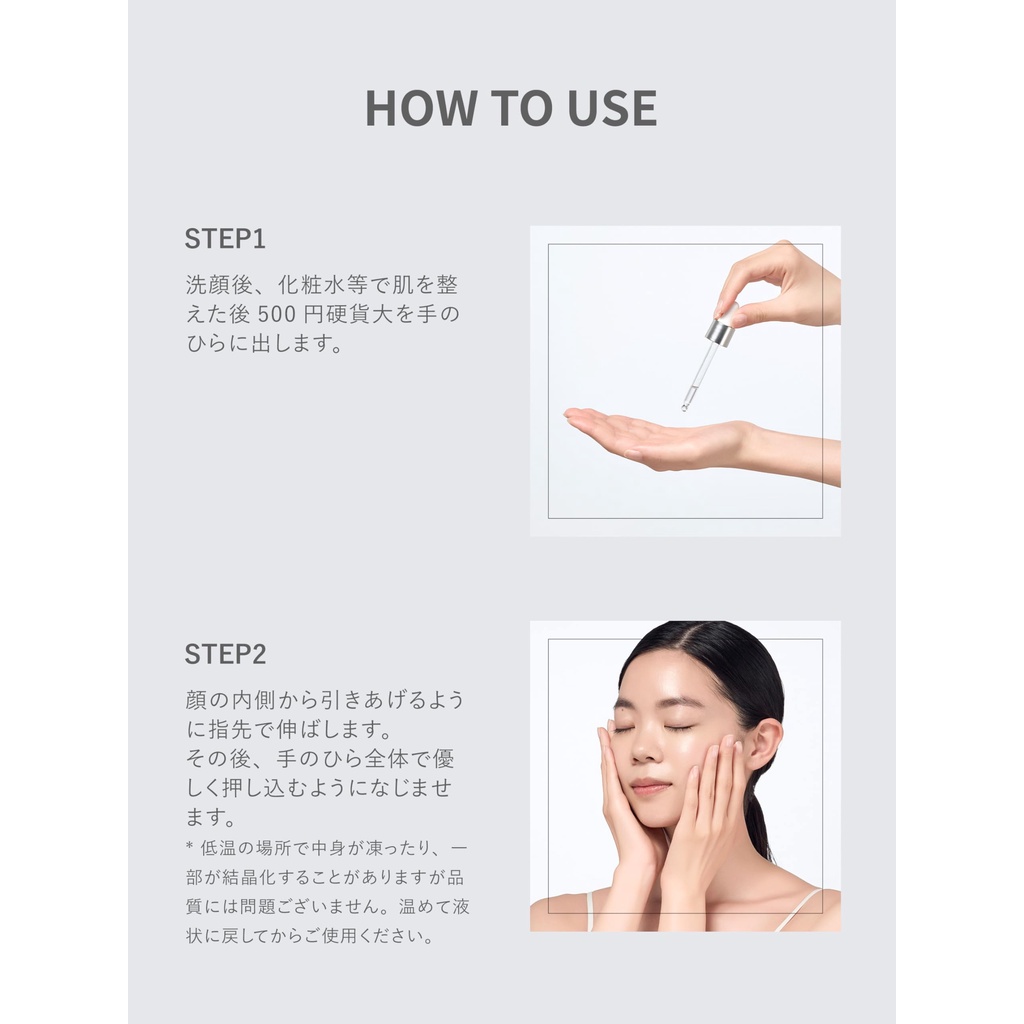 HOW TO USE

STEP1

洗顔後、化粧水等で肌を整えた後 500 円硬貨大を手のひらに出します。

STEP2

顔の内側から引きあげるように指先で伸ばします。
その後、手のひら全体で優しく押し込むようになじませます。

* 低温の場所で中身が凍ったり、一部が結晶化することがありますが品質には問題ございません。温めて液状に戻してからご使用ください。