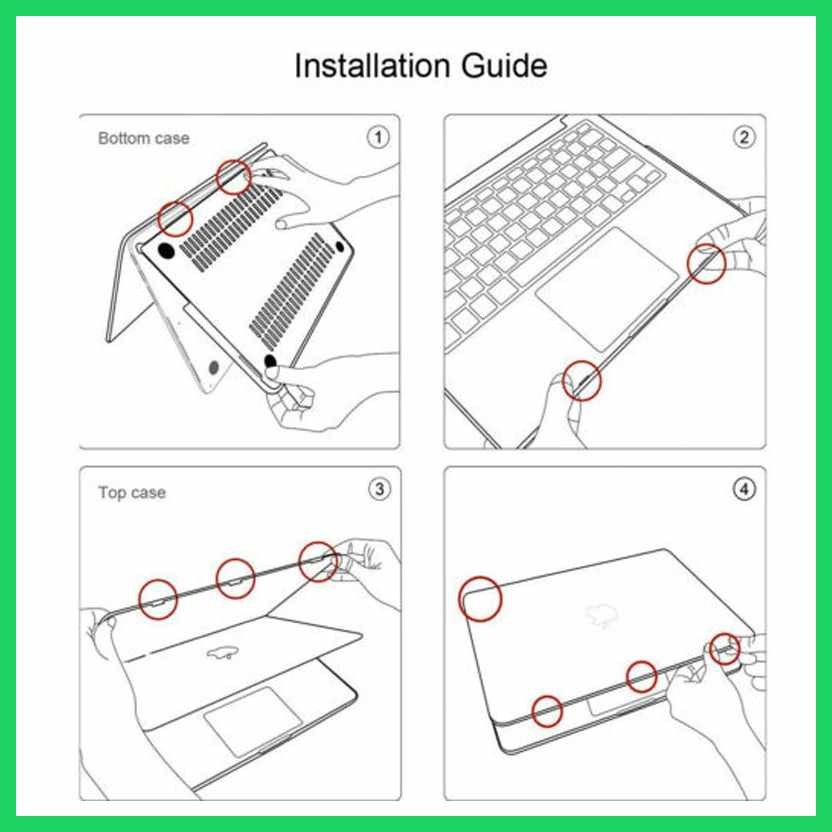 Installation Guide

Bottom case
①

②

Top case
③

④