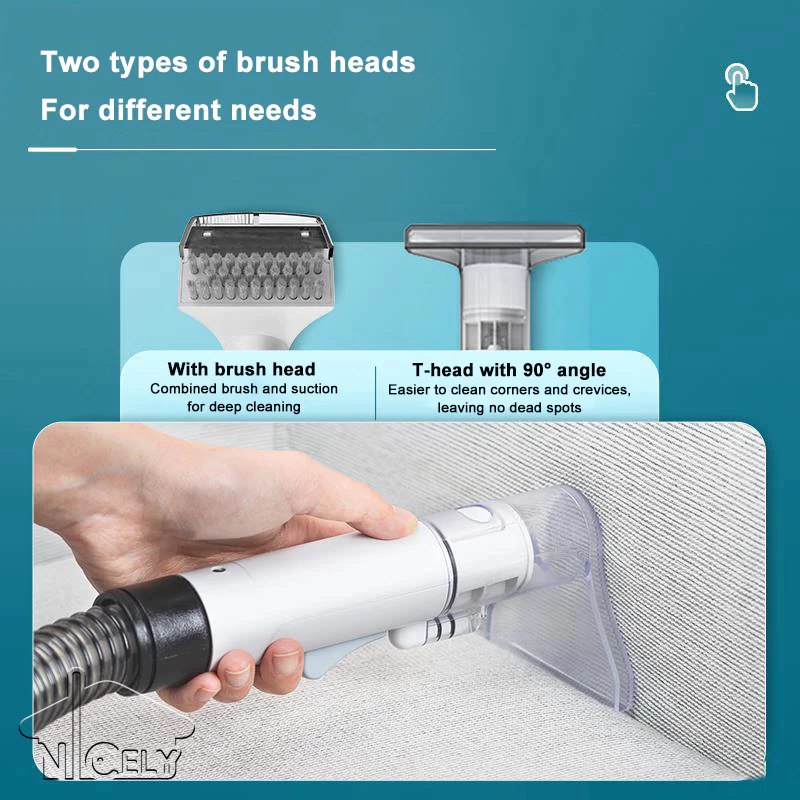 Two types of brush heads
For different needs

With brush head
Combined brush and suction for deep cleaning

T-head with 90° angle
Easier to clean corners and crevices, leaving no dead spots

NICELY