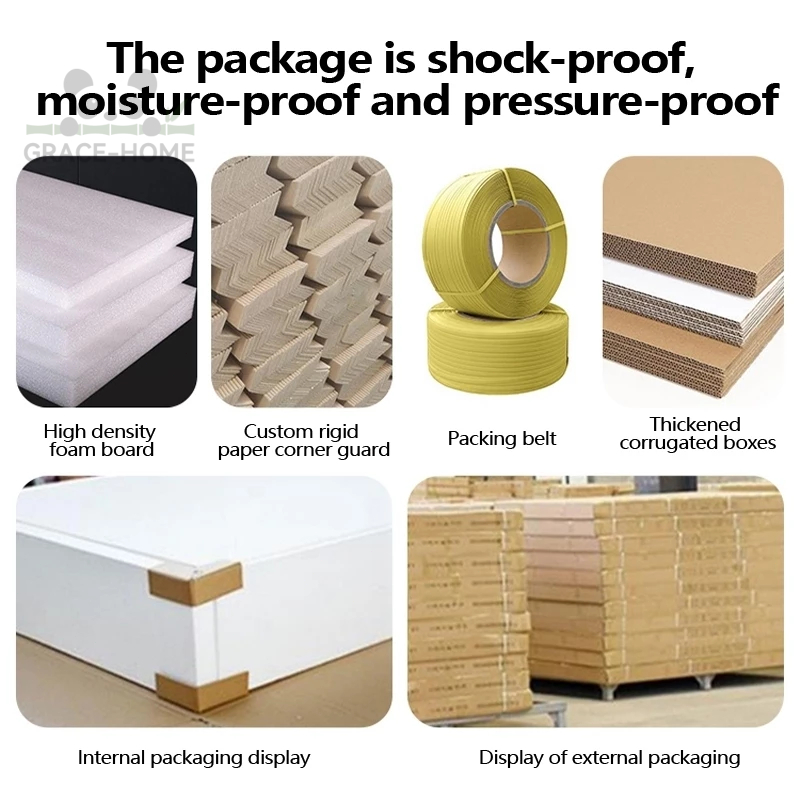 The package is shock-proof, moisture-proof and pressure-proof

GRACE-HOME

High density foam board

Custom rigid paper corner guard

Packing belt

Thickened corrugated boxes

Internal packaging display

Display of external packaging