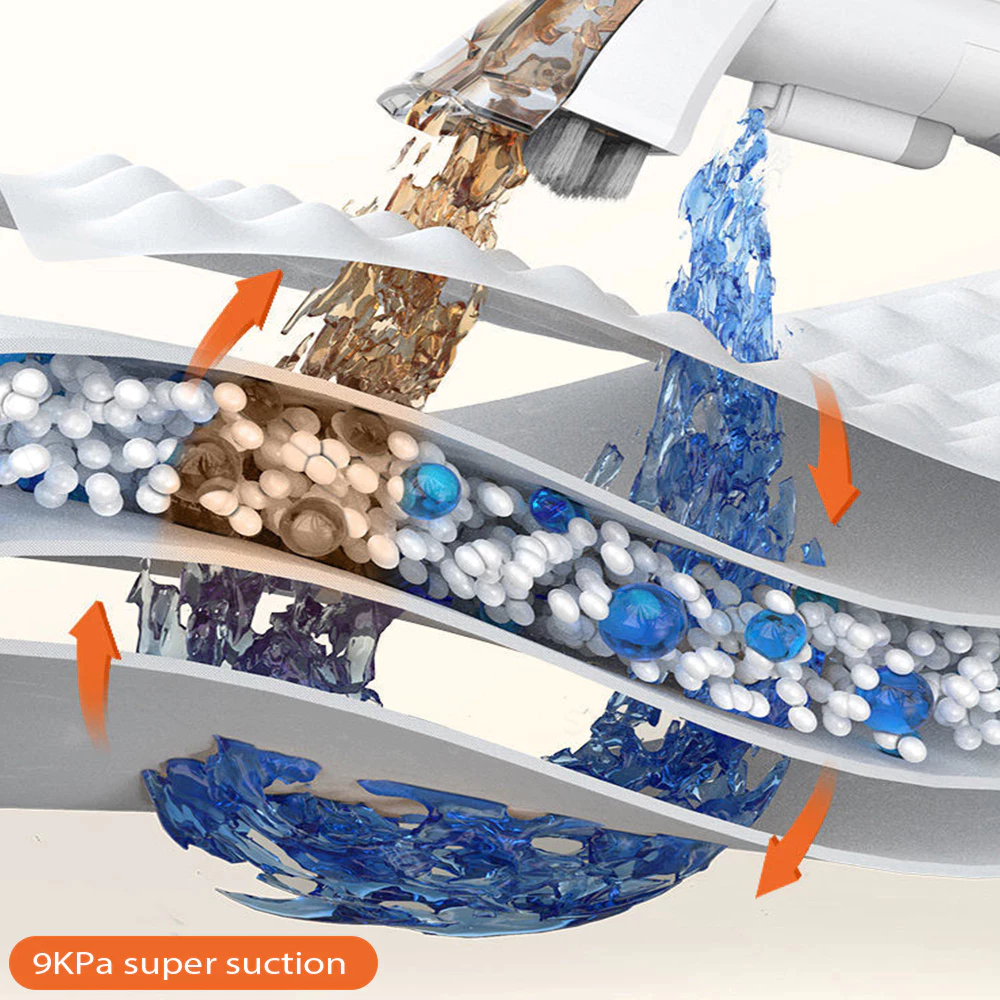 9KPa super suction