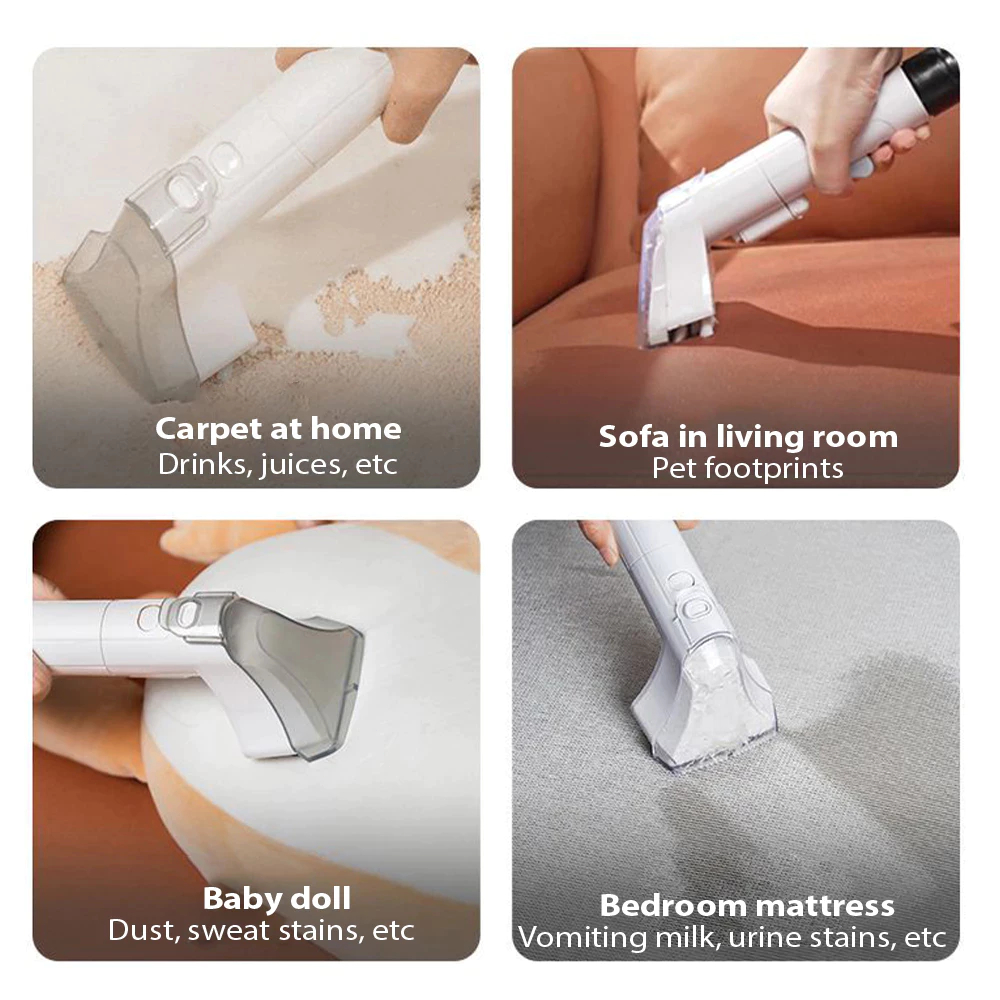 Carpet at home
Drinks, juices, etc

Sofa in living room
Pet footprints

Baby doll
Dust, sweat stains, etc

Bedroom mattress
Vomiting milk, urine stains, etc