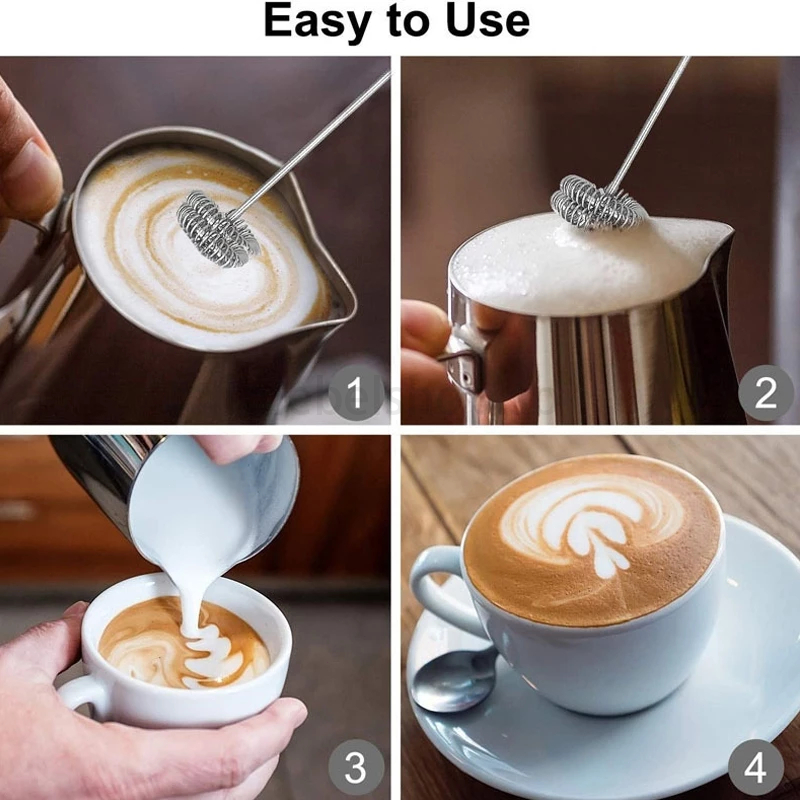 Easy to Use

1

2

3

4