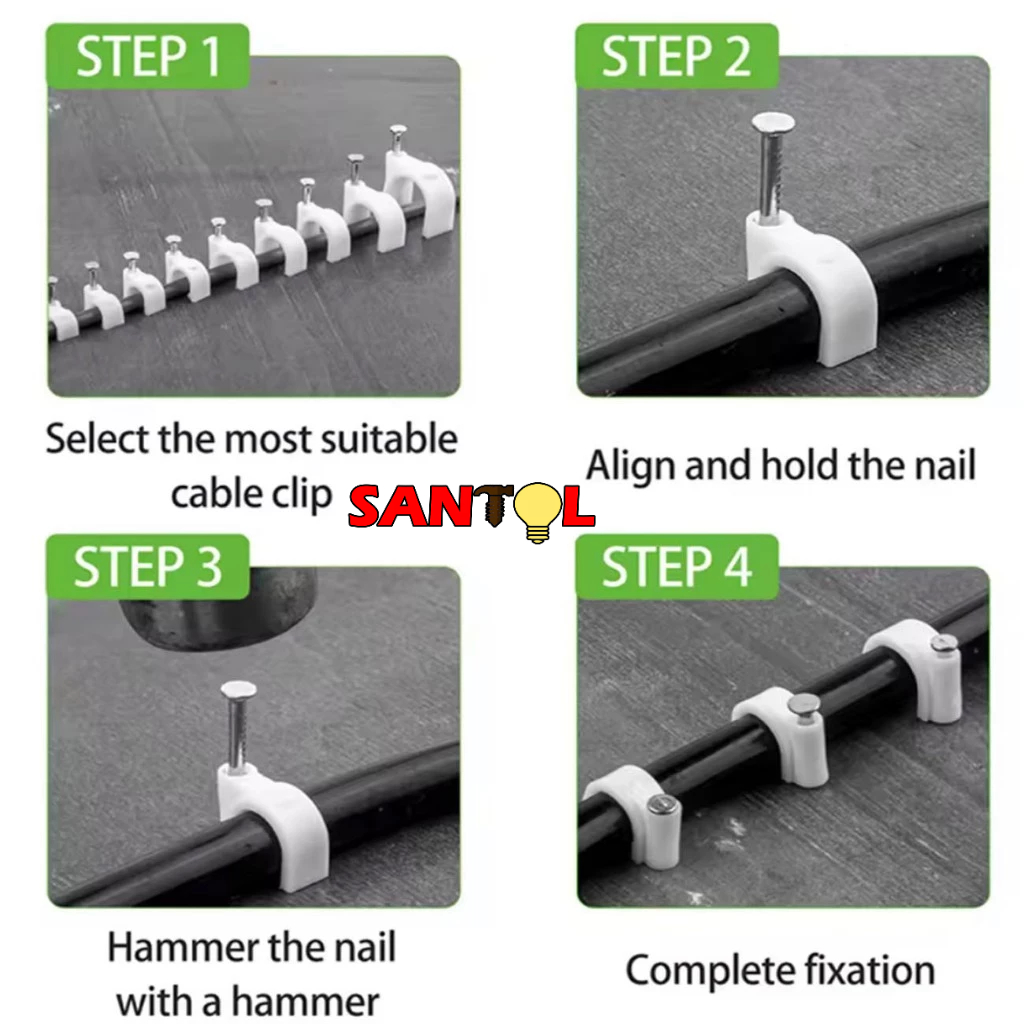 STEP 1

Select the most suitable cable clip

STEP 2

Align and hold the nail

SANTOL

STEP 3

Hammer the nail with a hammer

STEP 4

Complete fixation