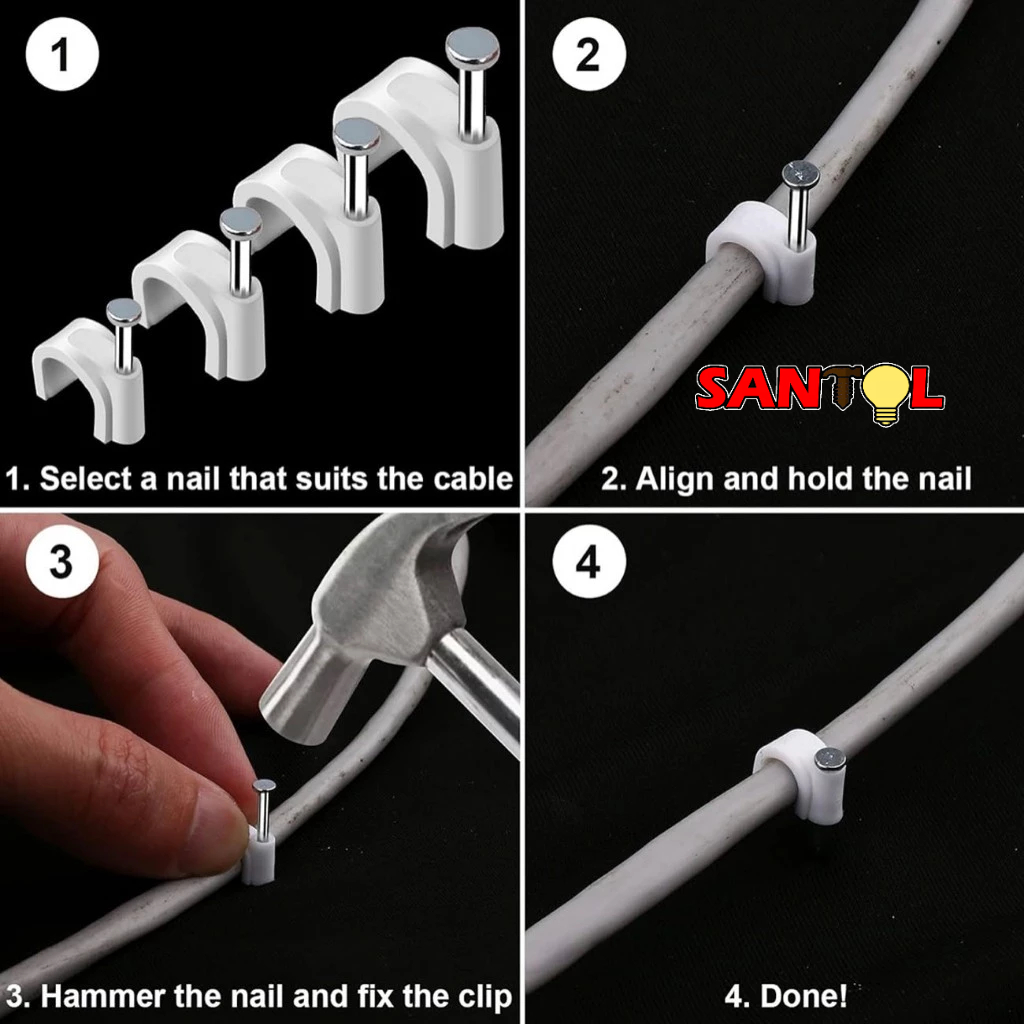 1

1. Select a nail that suits the cable

2

SANTOL

2. Align and hold the nail

3

3. Hammer the nail and fix the clip

4

4. Done!