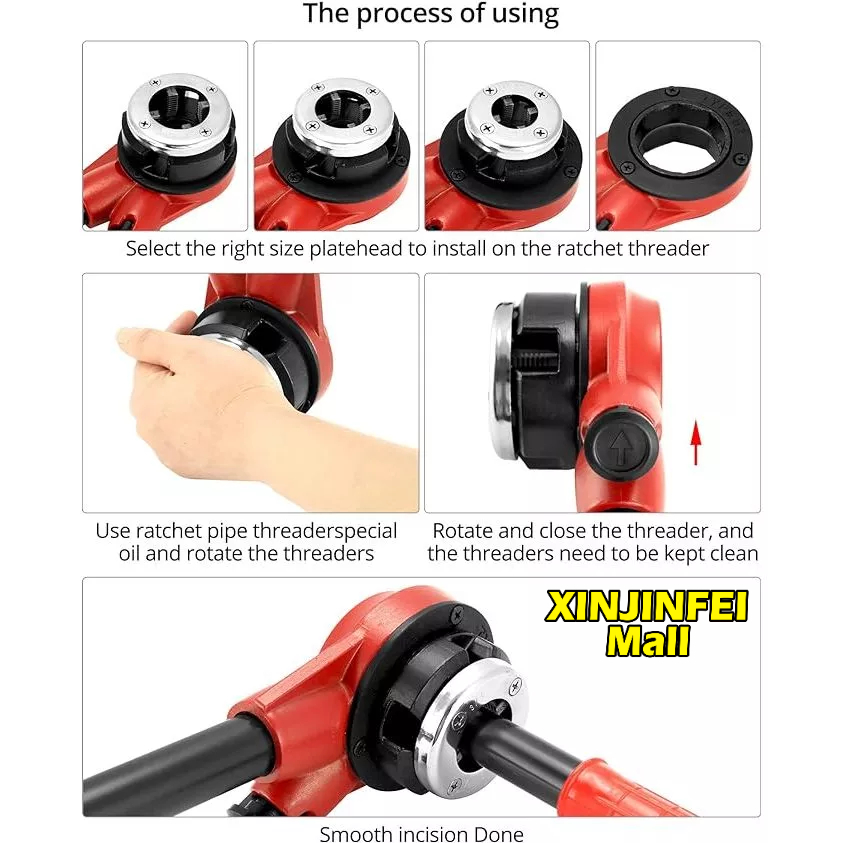 The process of using

Select the right size platehead to install on the ratchet threader

Use ratchet pipe threaderspecial oil and rotate the threaders

Rotate and close the threader, and the threaders need to be kept clean

XINJINFEI Mall

Smooth incision Done