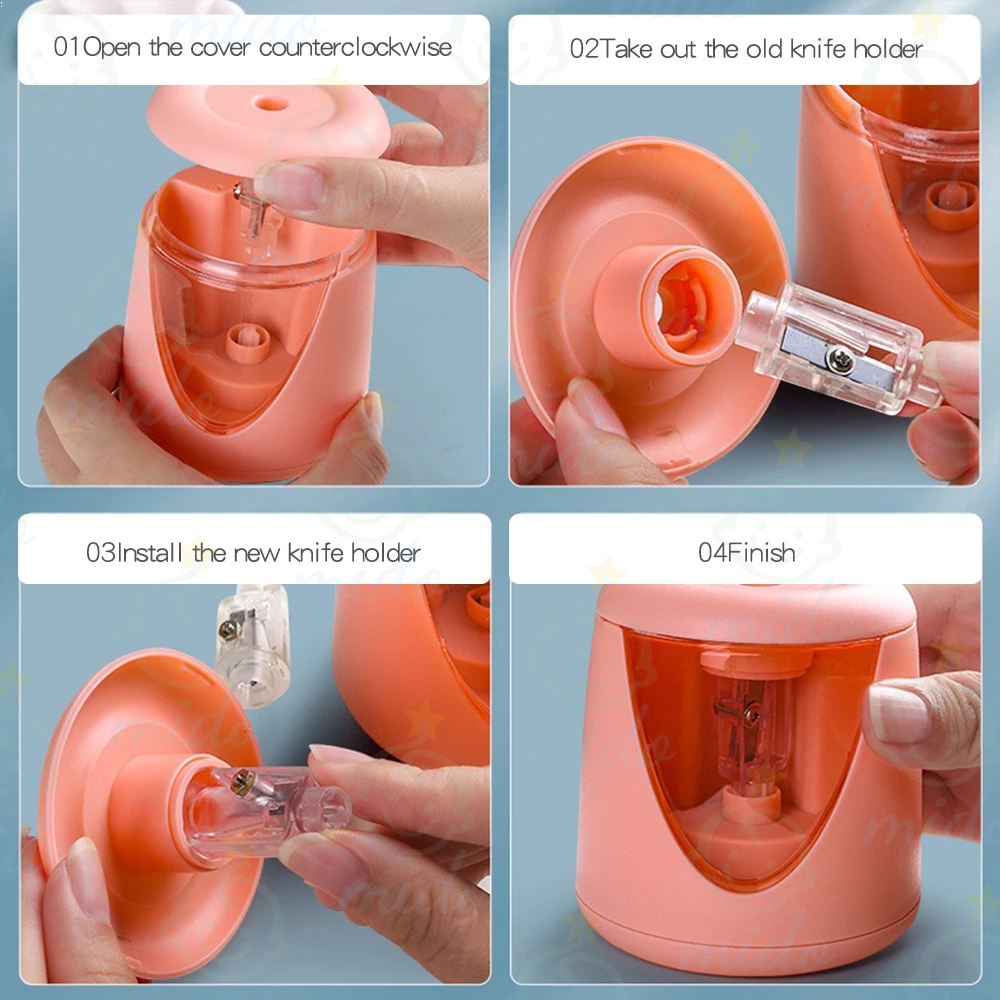 01Open the cover counterclockwise

02Take out the old knife holder

03Install the new knife holder

04Finish