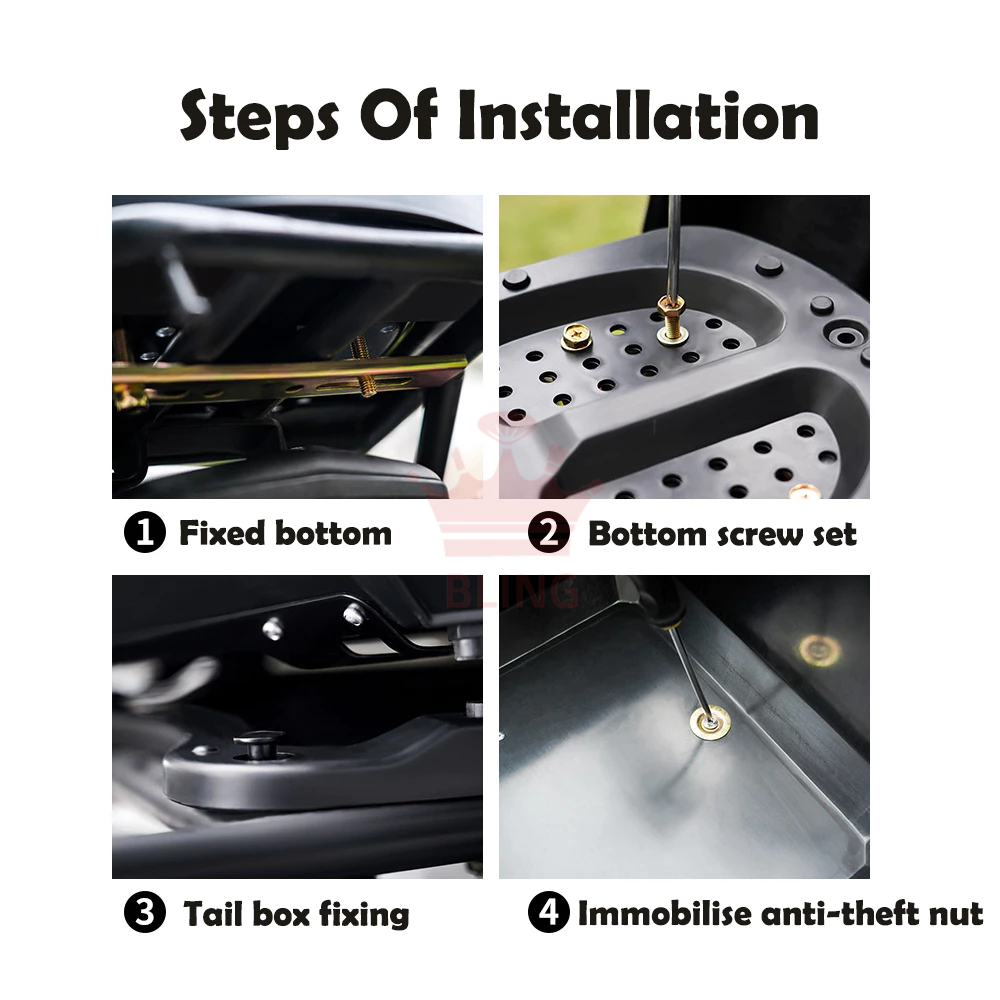 Steps Of Installation

1 Fixed bottom

2 Bottom screw set

BLING

3 Tail box fixing

4 Immobilise anti-theft nut