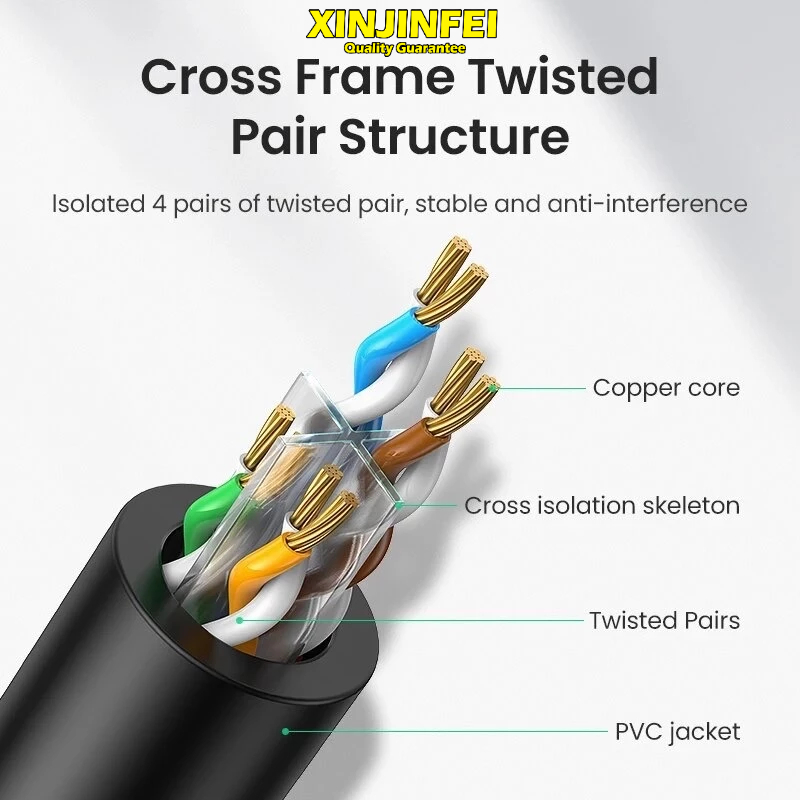 XINJINFEI
Quality Guarantee

Cross Frame Twisted Pair Structure

Isolated 4 pairs of twisted pair, stable and anti-interference

Copper core

Cross isolation skeleton

Twisted Pairs

PVC jacket