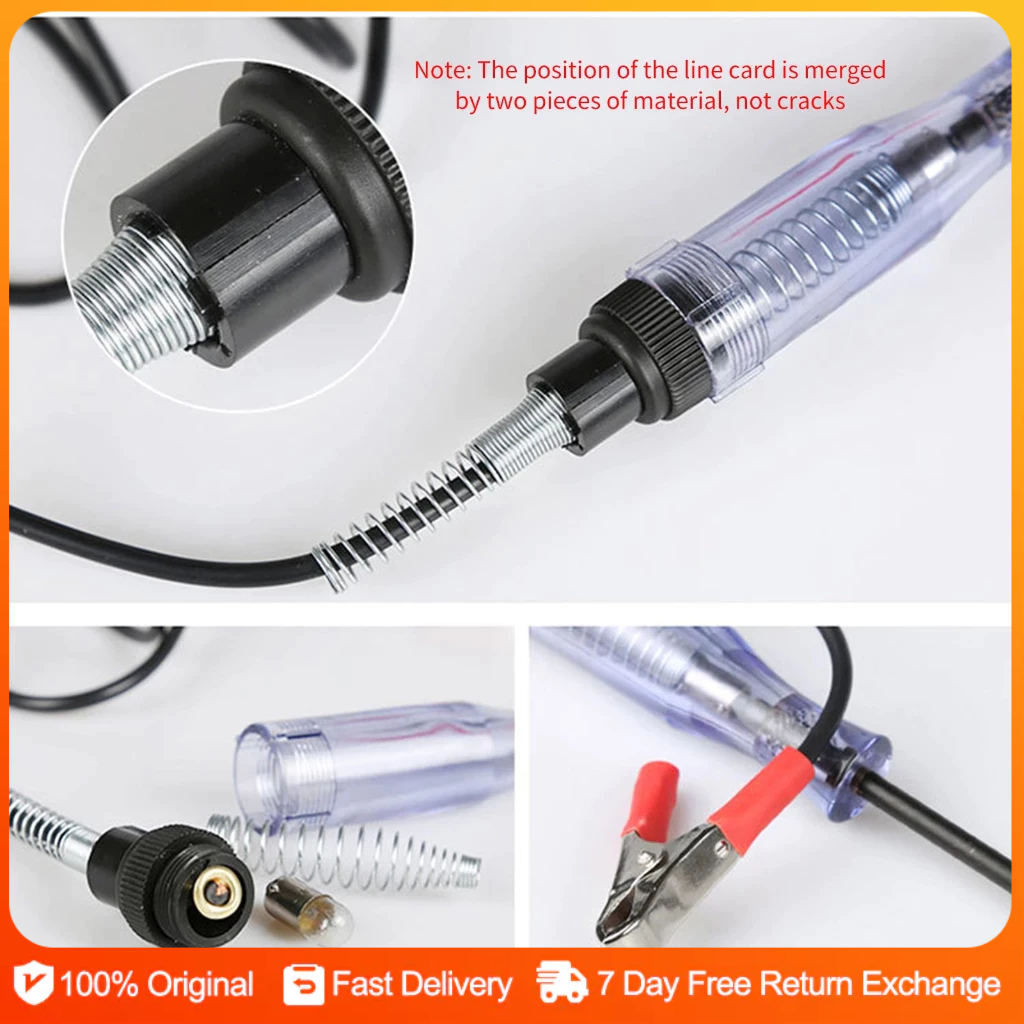 Note: The position of the line card is merged by two pieces of material, not cracks

100% Original
Fast Delivery
7 Day Free Return Exchange