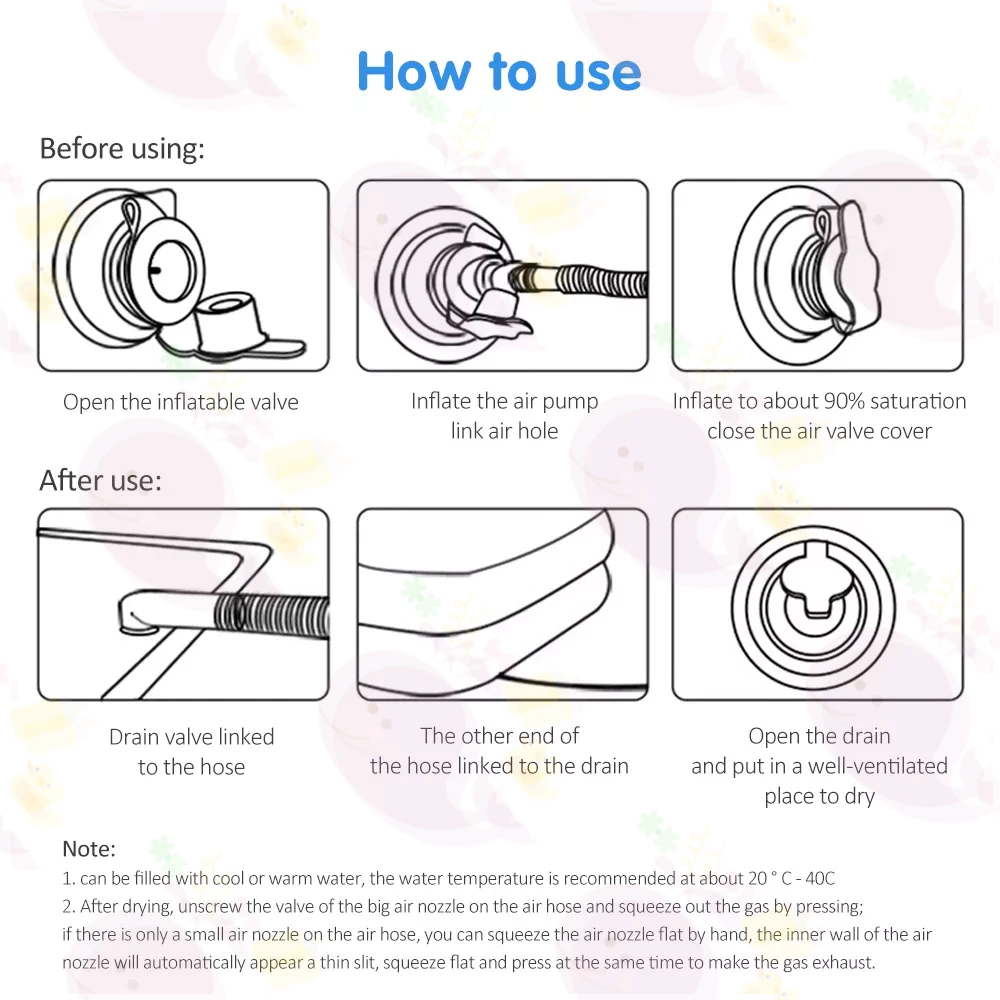 How to use

Before using:

Open the inflatable valve

Inflate the air pump link air hole

Inflate to about 90% saturation close the air valve cover

After use:

Drain valve linked to the hose

The other end of the hose linked to the drain

Open the drain and put in a well-ventilated place to dry

Note:
1. can be filled with cool or warm water, the water temperature is recommended at about 20 ° C - 40C
2. After drying, unscrew the valve of the big air nozzle on the air hose and squeeze out the gas by pressing; if there is only a small air nozzle on the air hose, you can squeeze the air nozzle flat by hand, the inner wall of the air nozzle will automatically appear a thin slit, squeeze flat and press at the same time to make the gas exhaust.