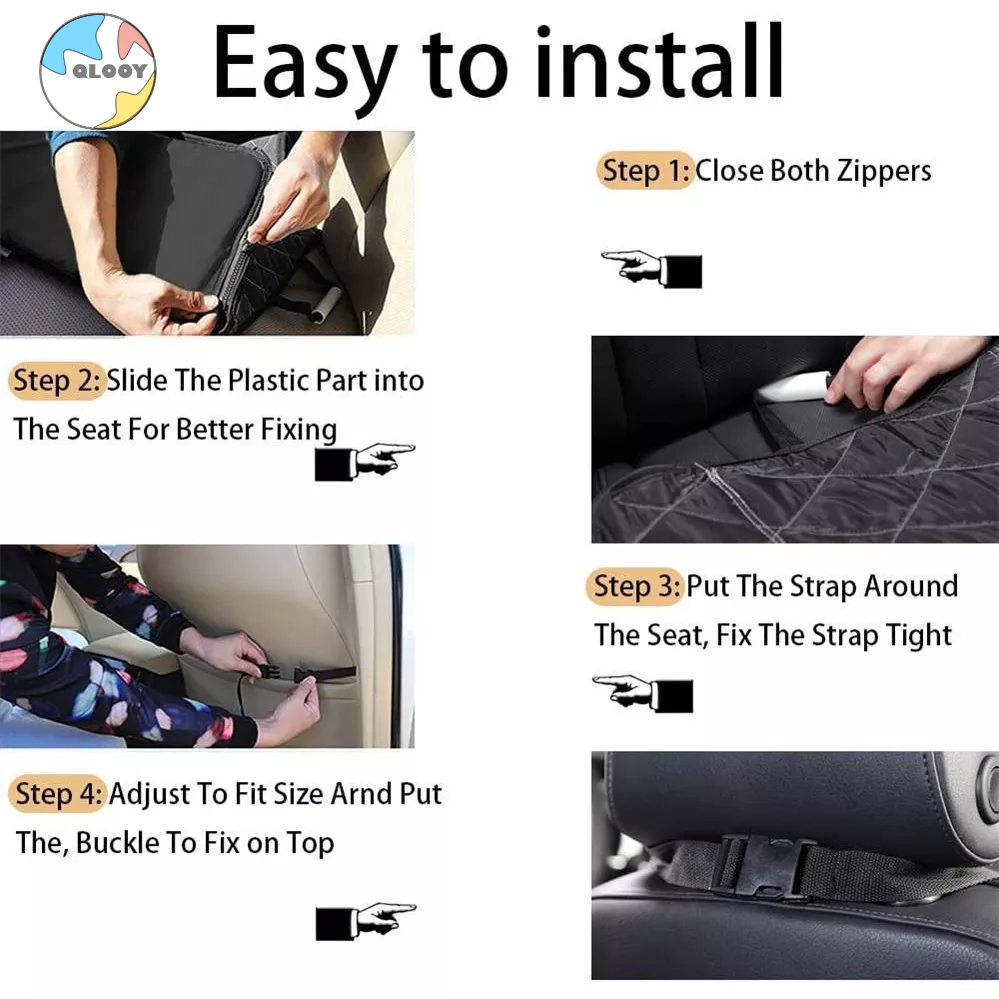 QLOOY

Easy to install

Step 1: Close Both Zippers

Step 2: Slide The Plastic Part into The Seat For Better Fixing

Step 3: Put The Strap Around The Seat, Fix The Strap Tight

Step 4: Adjust To Fit Size Arnd Put The, Buckle To Fix on Top