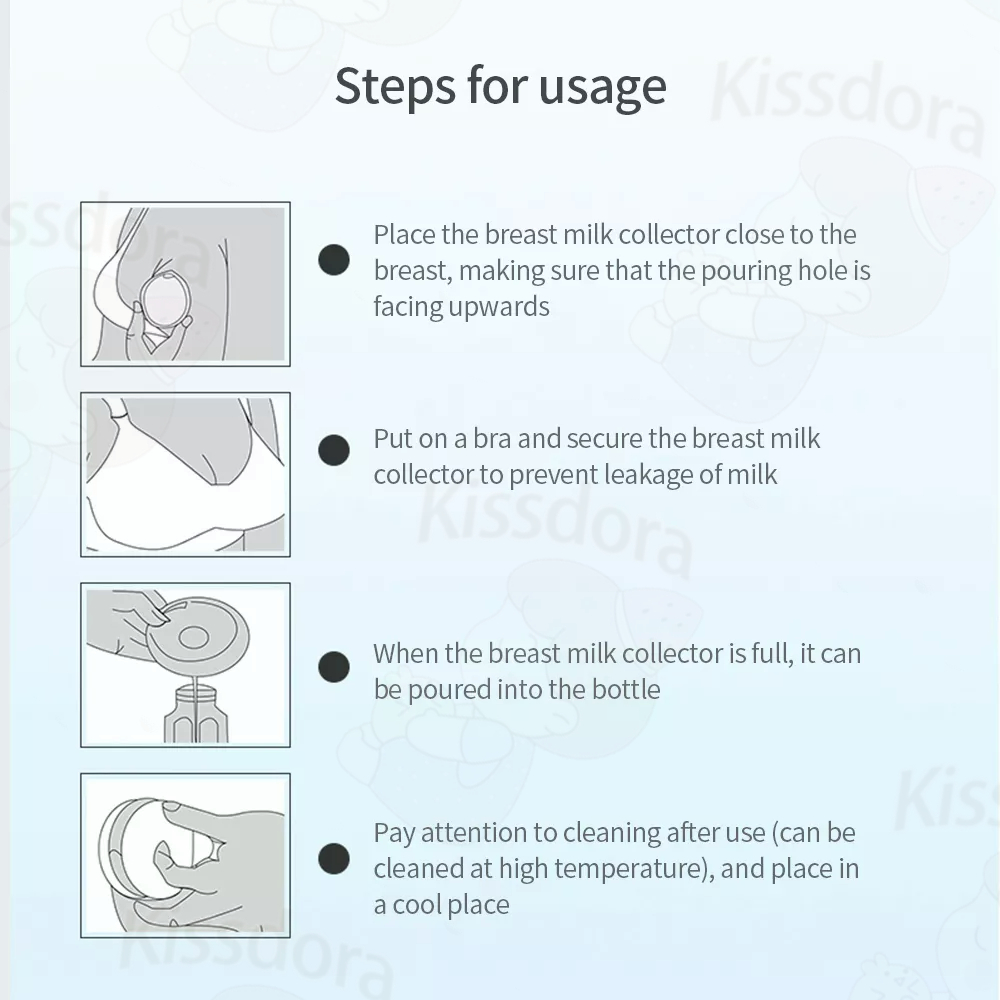 Steps for usage

Kissdora

Place the breast milk collector close to the breast, making sure that the pouring hole is facing upwards

Put on a bra and secure the breast milk collector to prevent leakage of milk

Kissdora

When the breast milk collector is full, it can be poured into the bottle

Pay attention to cleaning after use (can be cleaned at high temperature), and place in a cool place

Kissdora