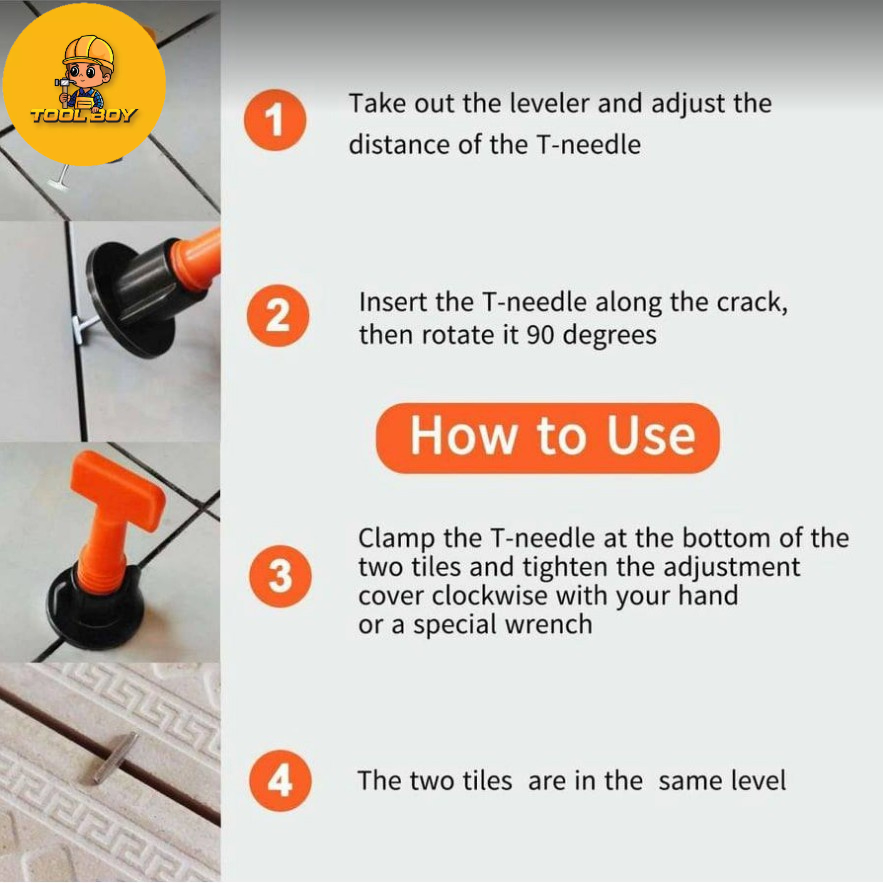 TOOL BOY

1 Take out the leveler and adjust the distance of the T-needle

2 Insert the T-needle along the crack, then rotate it 90 degrees

How to Use

3 Clamp the T-needle at the bottom of the two tiles and tighten the adjustment cover clockwise with your hand or a special wrench

4 The two tiles are in the same level