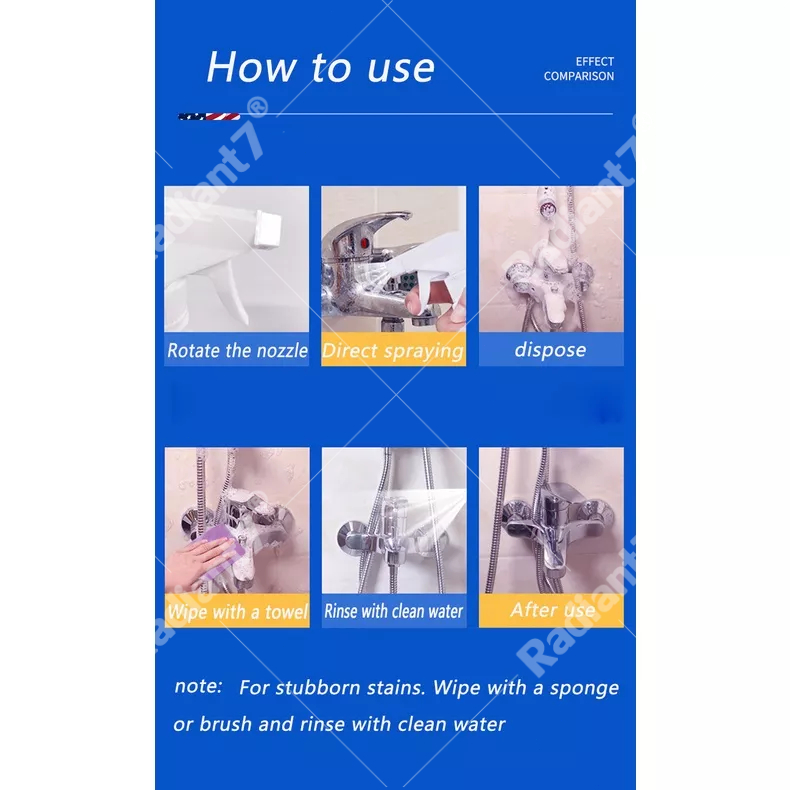 How to use

EFFECT COMPARISON

Radiant7®

Rotate the nozzle

Direct spraying

dispose

Wipe with a towel

Rinse with clean water

After use

Radiant7

note: For stubborn stains. Wipe with a sponge or brush and rinse with clean water