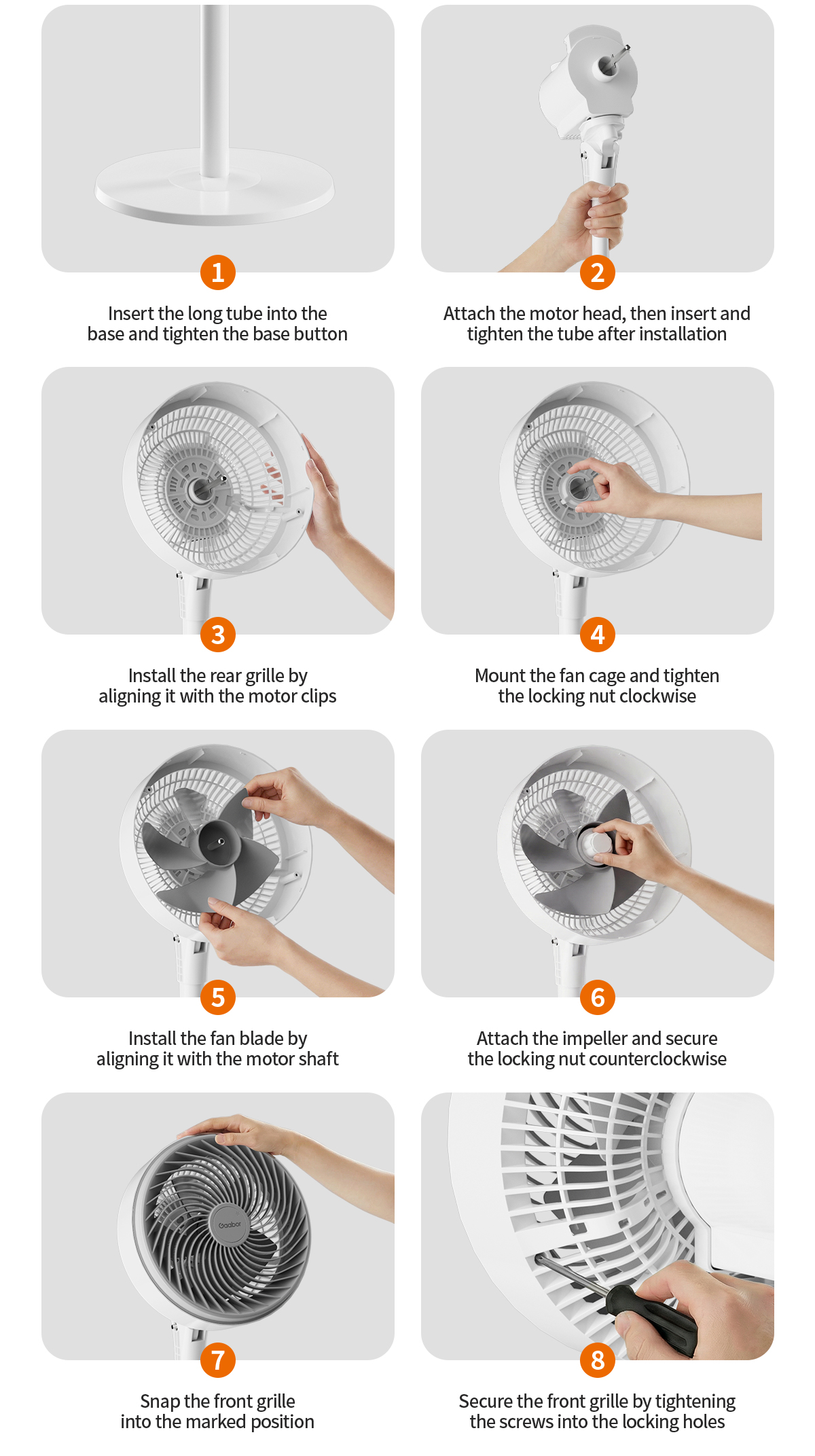 1
Insert the long tube into the base and tighten the base button

2
Attach the motor head, then insert and tighten the tube after installation

3
Install the rear grille by aligning it with the motor clips

4
Mount the fan cage and tighten the locking nut clockwise

5
Install the fan blade by aligning it with the motor shaft

6
Attach the impeller and secure the locking nut counterclockwise

Gaabor

7
Snap the front grille into the marked position

8
Secure the front grille by tightening the screws into the locking holes