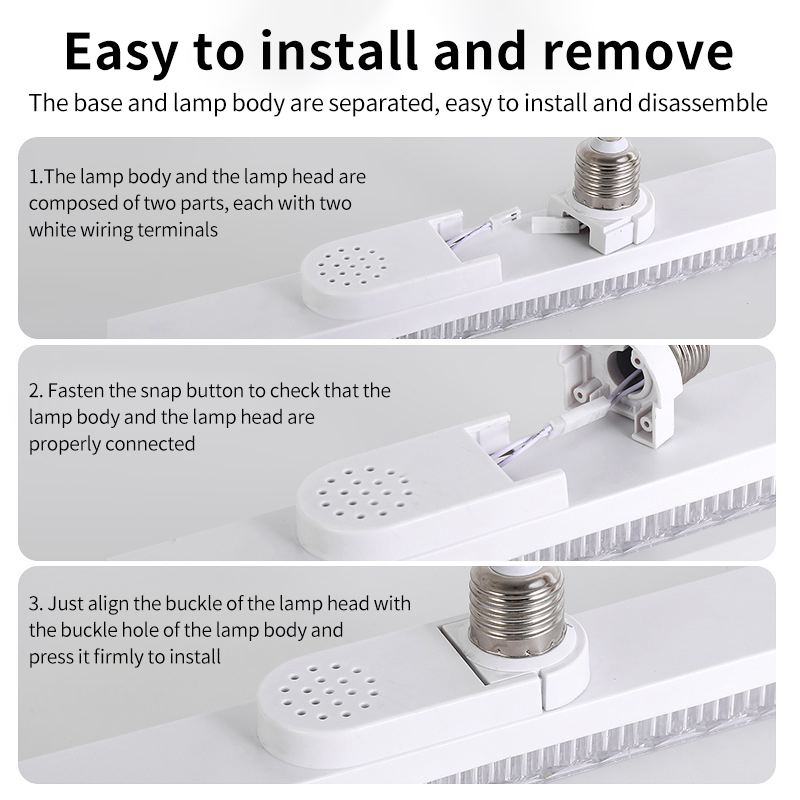 Easy to install and remove

The base and lamp body are separated, easy to install and disassemble

1.The lamp body and the lamp head are composed of two parts, each with two white wiring terminals

2. Fasten the snap button to check that the lamp body and the lamp head are properly connected

3. Just align the buckle of the lamp head with the buckle hole of the lamp body and press it firmly to install