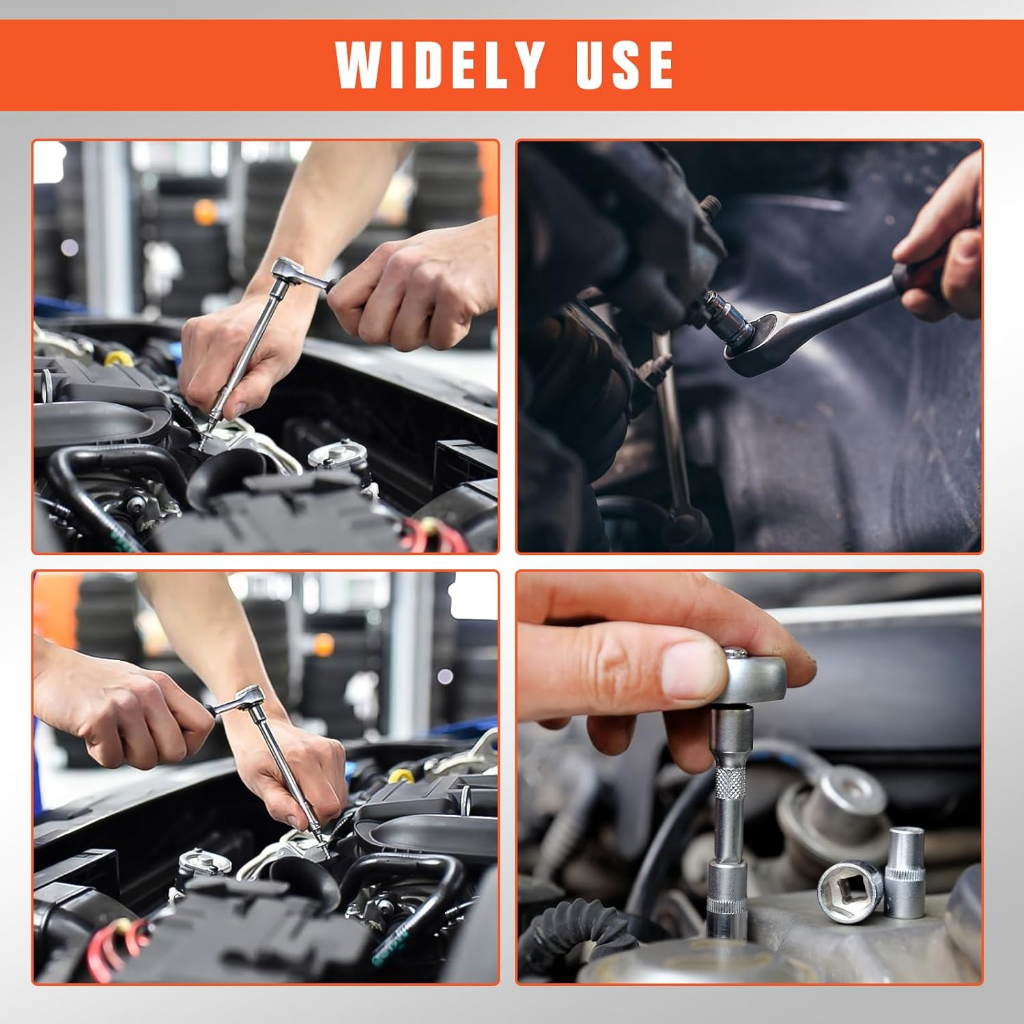 WIDELY USE