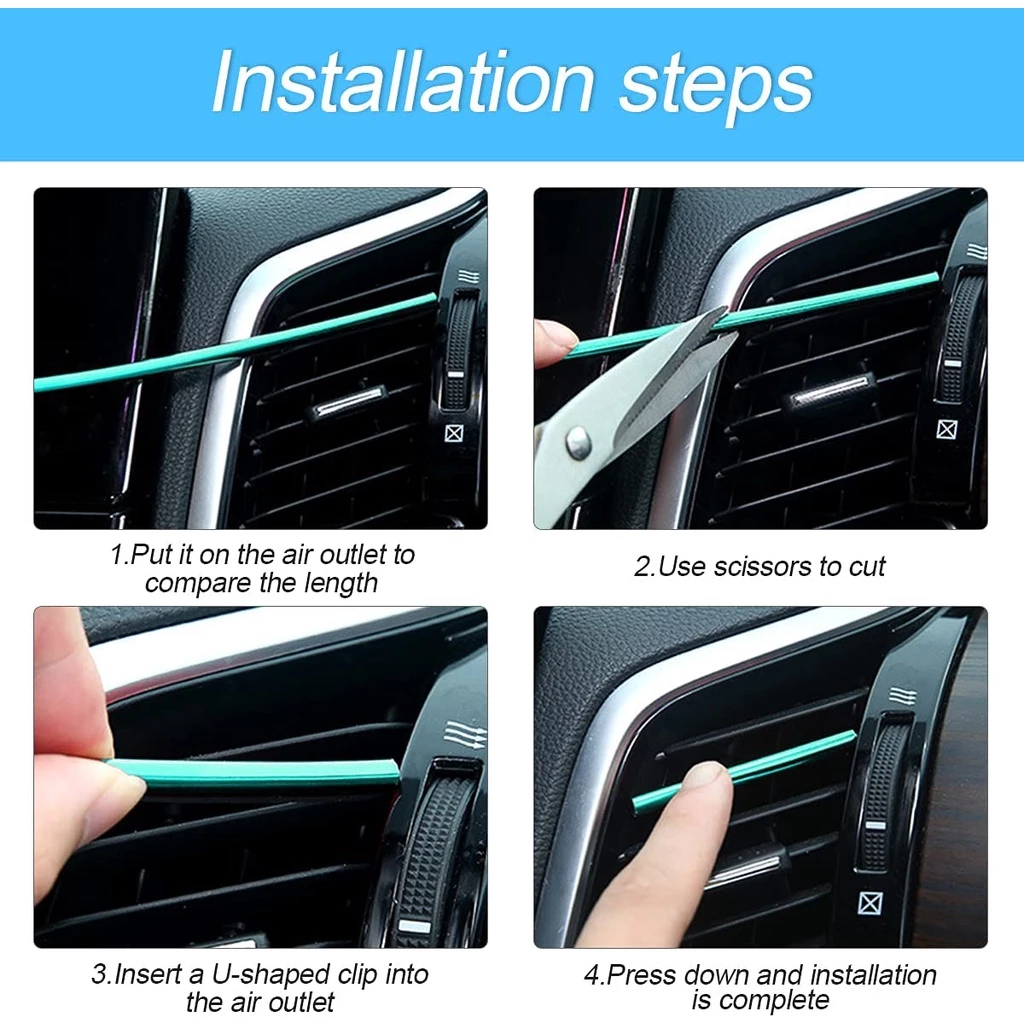 Installation steps

1.Put it on the air outlet to compare the length

2.Use scissors to cut

3.Insert a U-shaped clip into the air outlet

4.Press down and installation is complete