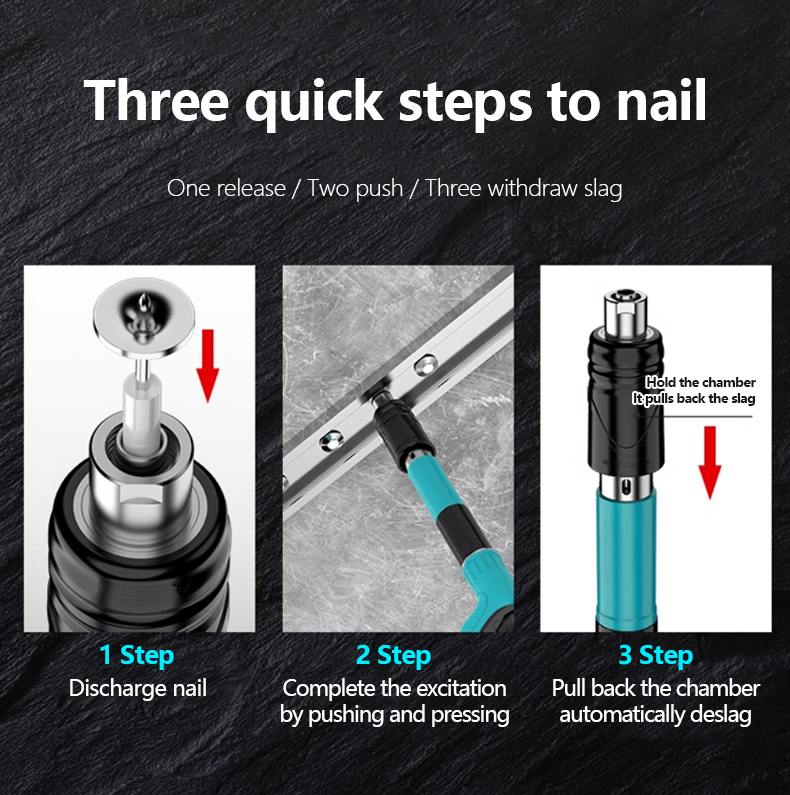 Three quick steps to nail

One release / Two push / Three withdraw slag

Hold the chamber
It pulls back the slag

1 Step
Discharge nail

2 Step
Complete the excitation by pushing and pressing

3 Step
Pull back the chamber automatically deslag