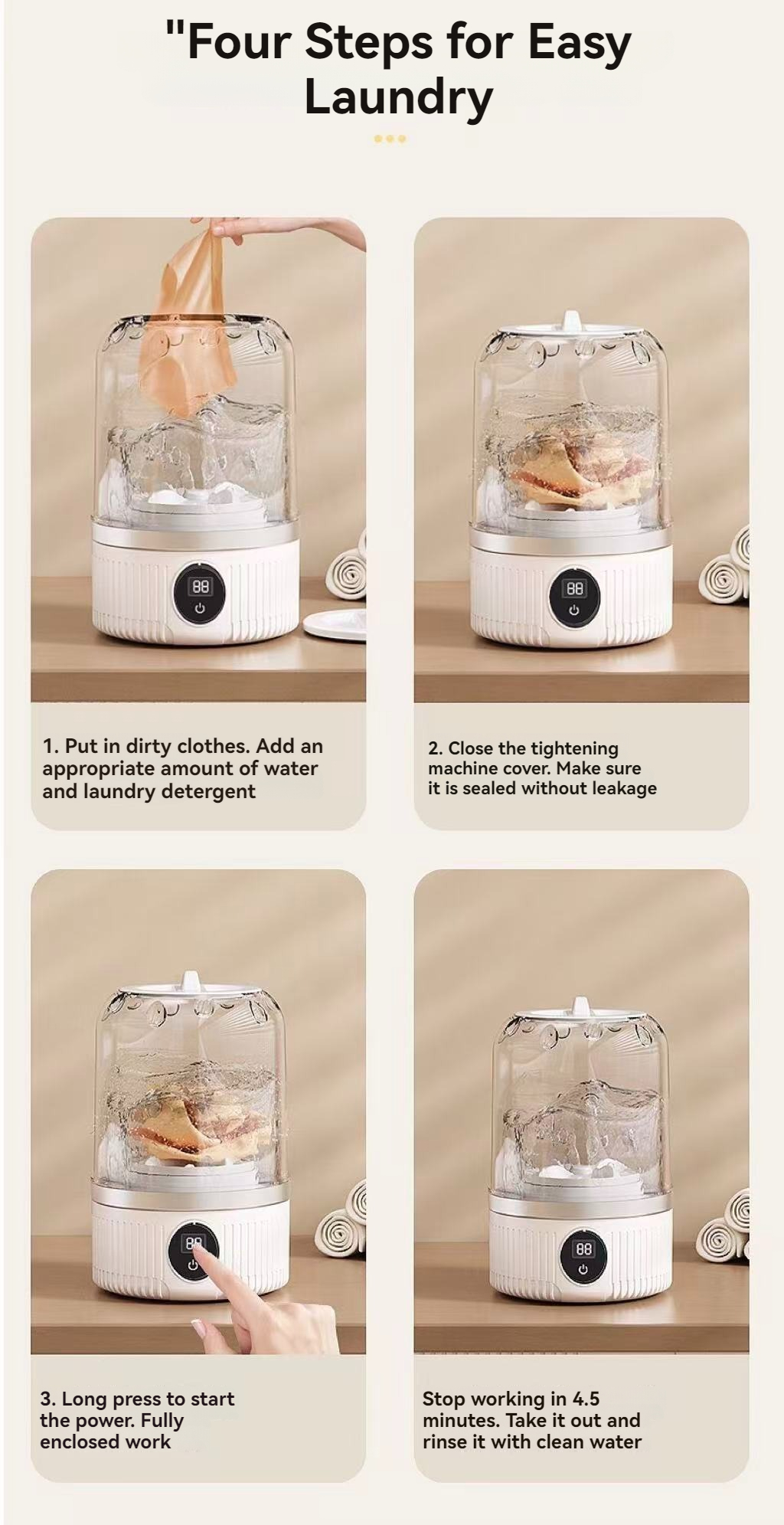 "Four Steps for Easy Laundry

88

1. Put in dirty clothes. Add an appropriate amount of water and laundry detergent

88

2. Close the tightening machine cover. Make sure it is sealed without leakage

88

3. Long press to start the power. Fully enclosed work

88

Stop working in 4.5 minutes. Take it out and rinse it with clean water