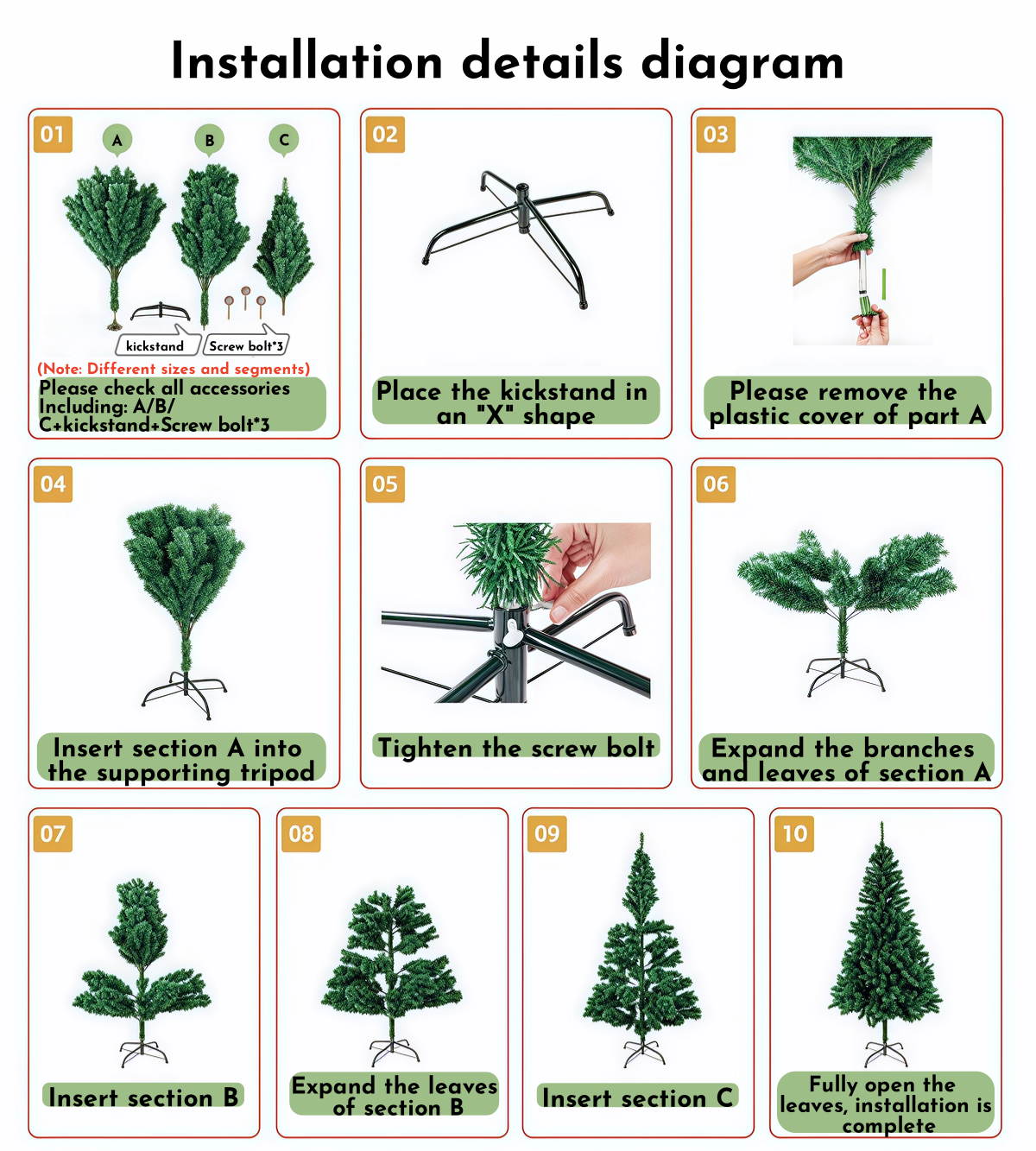 Installation details diagram

01

A B C

kickstand Screw bolt*3

(Note: Different sizes and segments)
Please check all accessories Including: A/B/ C+kickstand+Screw bolt*3

02

Place the kickstand in an "X" shape

03

Please remove the plastic cover of part A

04

Insert section A into the supporting tripod

05

Tighten the screw bolt

06

Expand the branches and leaves of section A

07

Insert section B

08

Expand the leaves of section B

09

Insert section C

10

Fully open the leaves, installation is complete