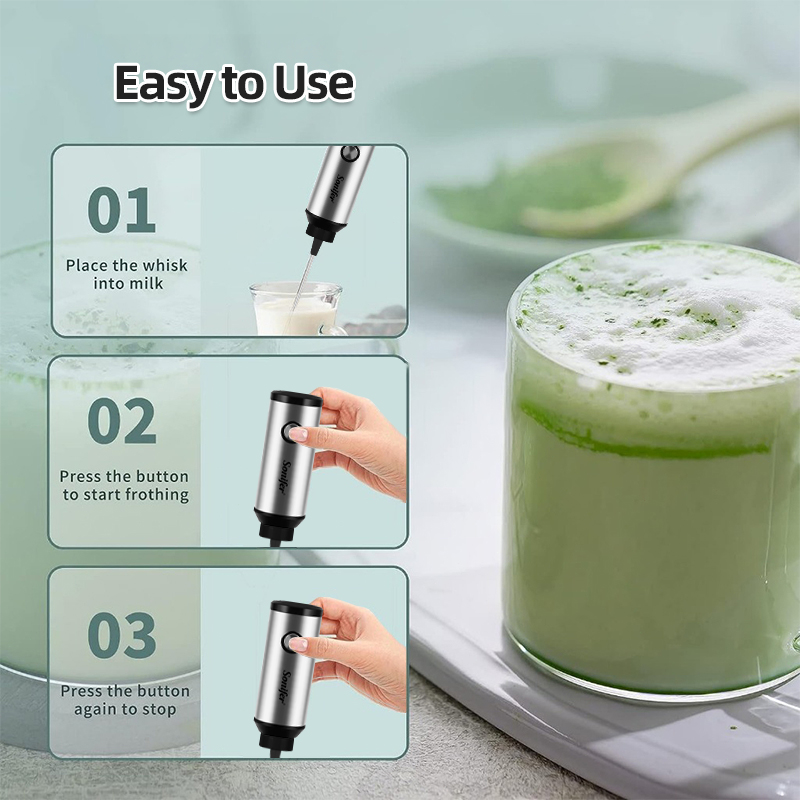 Easy to Use

01
Place the whisk into milk

Sonifer

02
Press the button to start frothing

Sonifer

03
Press the button again to stop

Sonifer