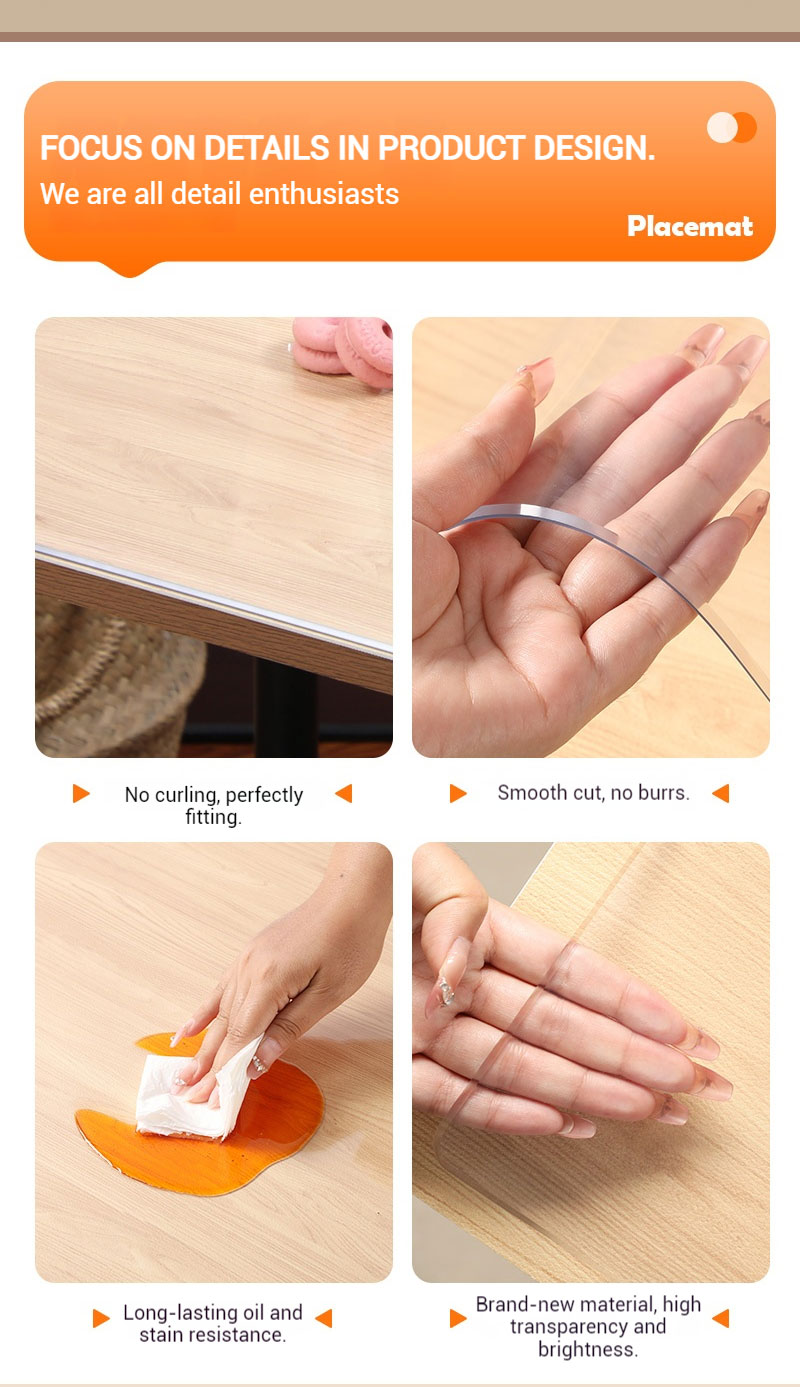 FOCUS ON DETAILS IN PRODUCT DESIGN.
We are all detail enthusiasts
Placemat

No curling, perfectly fitting.

Smooth cut, no burrs.

Long-lasting oil and stain resistance.

Brand-new material, high transparency and brightness.