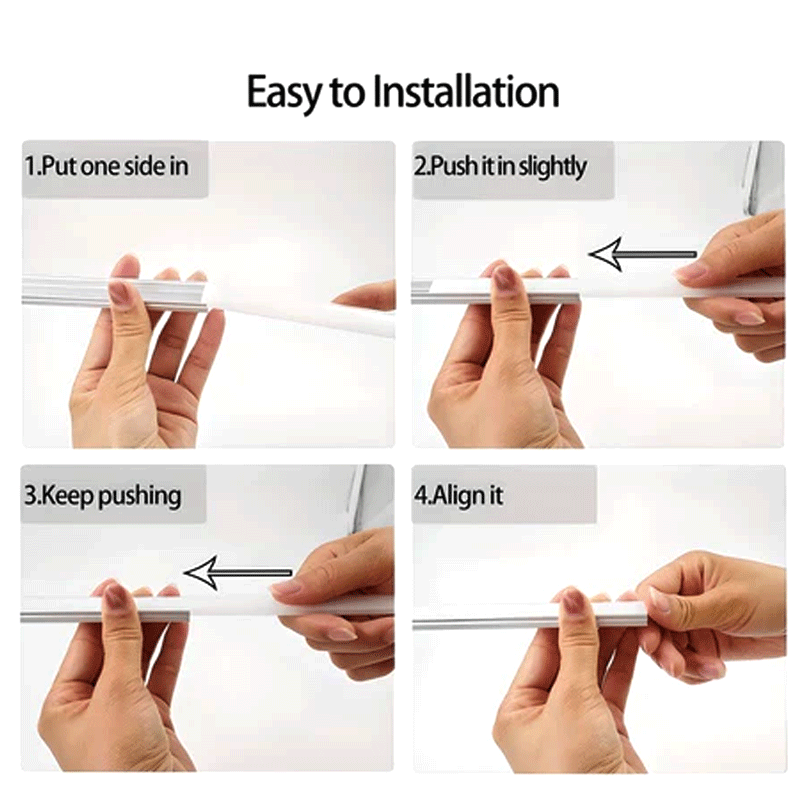 Easy to Installation

1.Put one side in

2.Push it in slightly

3.Keep pushing

4.Align it