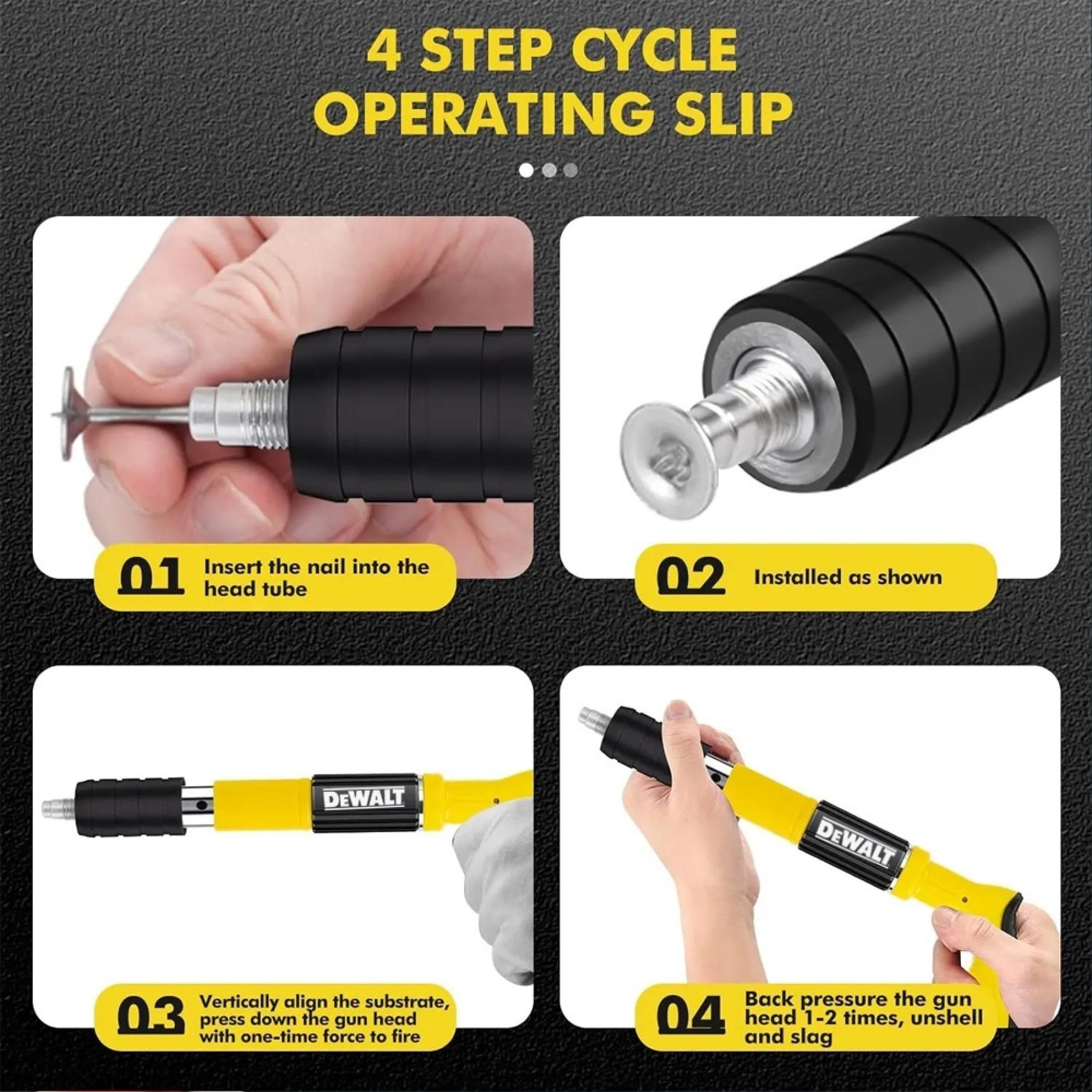 4 STEP CYCLE OPERATING SLIP

01 Insert the nail into the head tube

02 Installed as shown

DEWALT

03 Vertically align the substrate, press down the gun head with one-time force to fire

DEWALT

04 Back pressure the gun head 1-2 times, unshell and slag