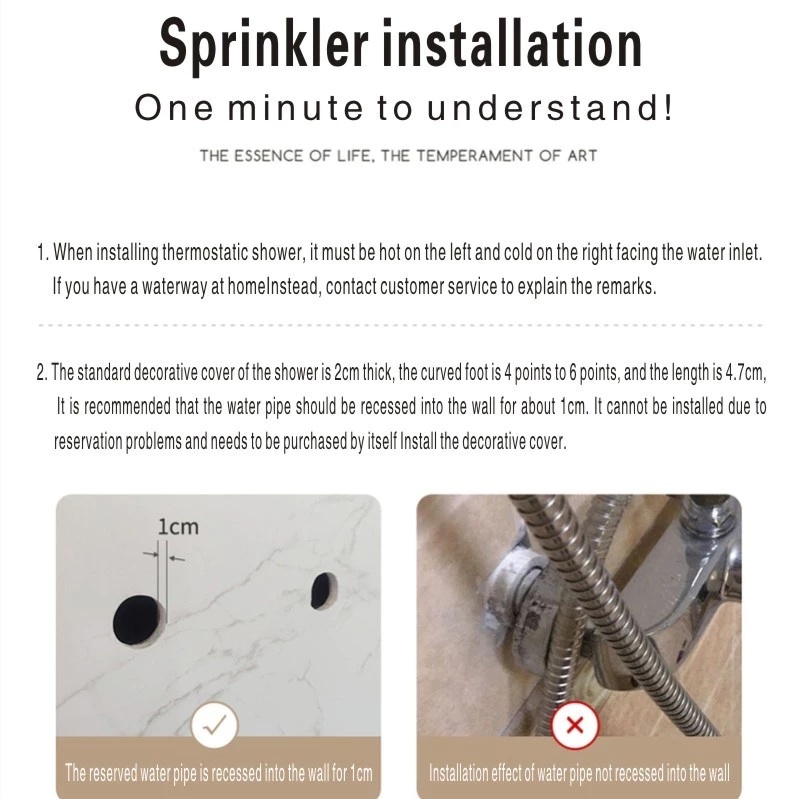 Sprinkler installation

One minute to understand!

THE ESSENCE OF LIFE, THE TEMPERAMENT OF ART

1. When installing thermostatic shower, it must be hot on the left and cold on the right facing the water inlet. If you have a waterway at homeInstead, contact customer service to explain the remarks.

2. The standard decorative cover of the shower is 2cm thick, the curved foot is 4 points to 6 points, and the length is 4.7cm, It is recommended that the water pipe should be recessed into the wall for about 1cm. It cannot be installed due to reservation problems and needs to be purchased by itself Install the decorative cover.

1cm

The reserved water pipe is recessed into the wall for 1cm

Installation effect of water pipe not recessed into the wall