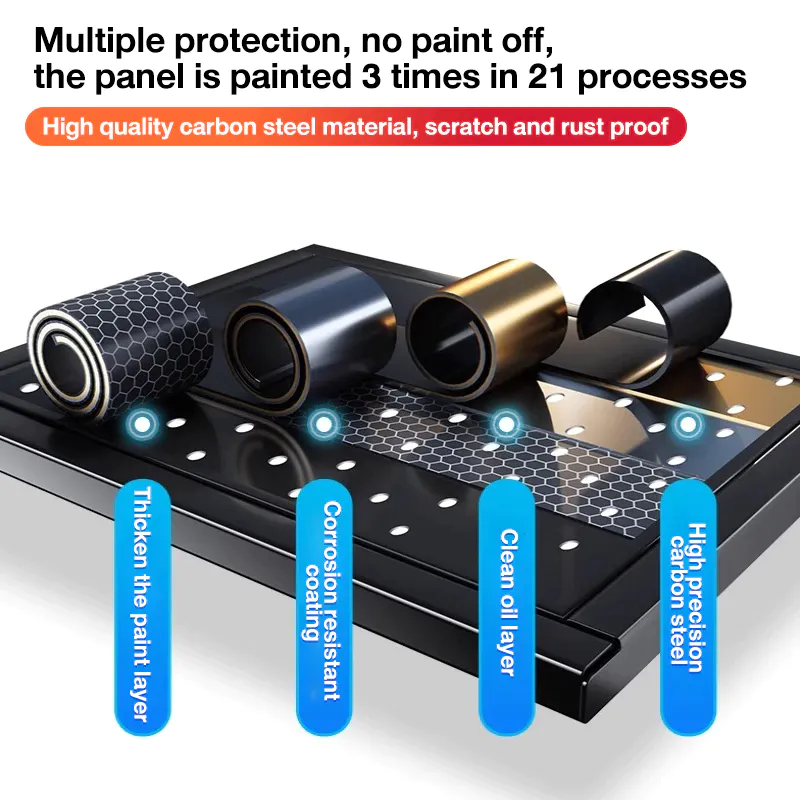 Multiple protection, no paint off,
the panel is painted 3 times in 21 processes

High quality carbon steel material, scratch and rust proof

Thicken the paint layer

Corrosion resistant coating

Clean oil layer

High precision carbon steel