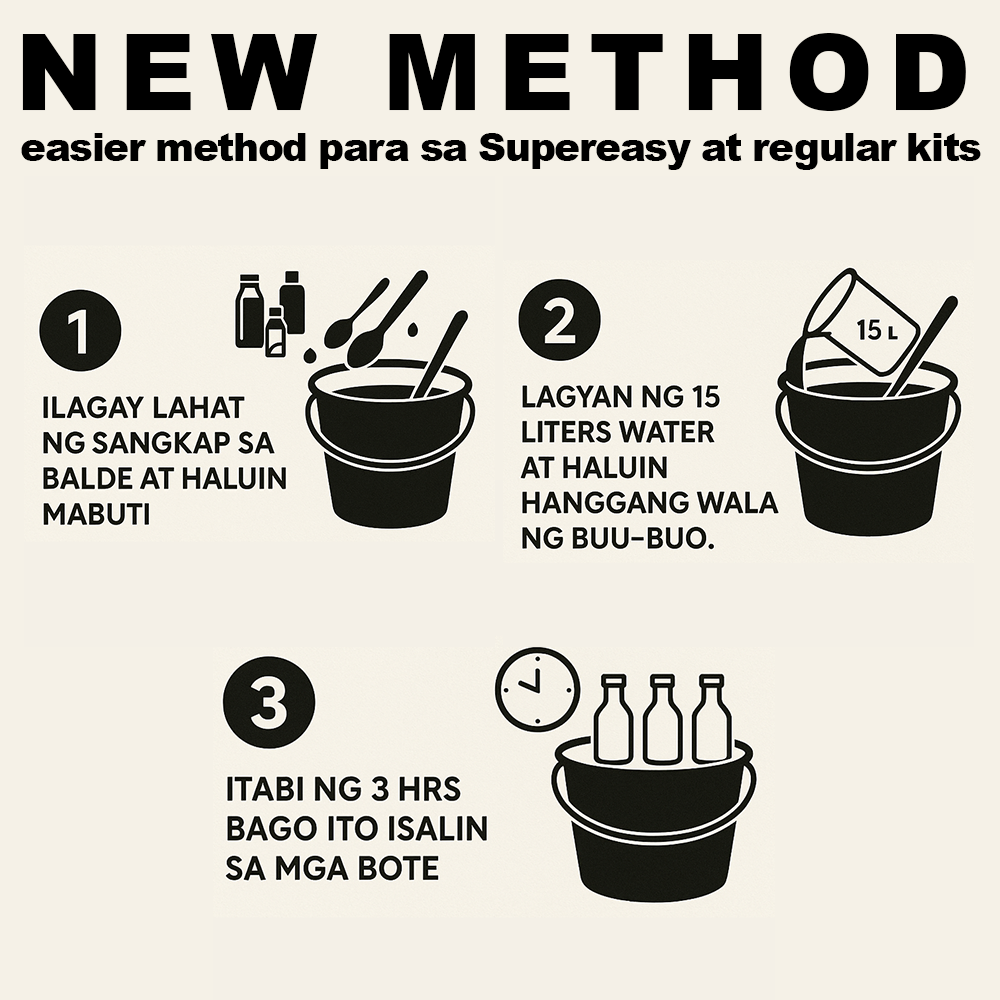 NEW METHOD
easier method para sa Supereasy at regular kits

1

ILAGAY LAHAT NG SANGKAP SA BALDE AT HALUIN MABUTI

2

15 L

LAGYAN NG 15 LITERS WATER AT HALUIN HANGGANG WALA NG BUU-BUO.

3

ITABI NG 3 HRS BAGO ITO ISALIN SA MGA BOTE