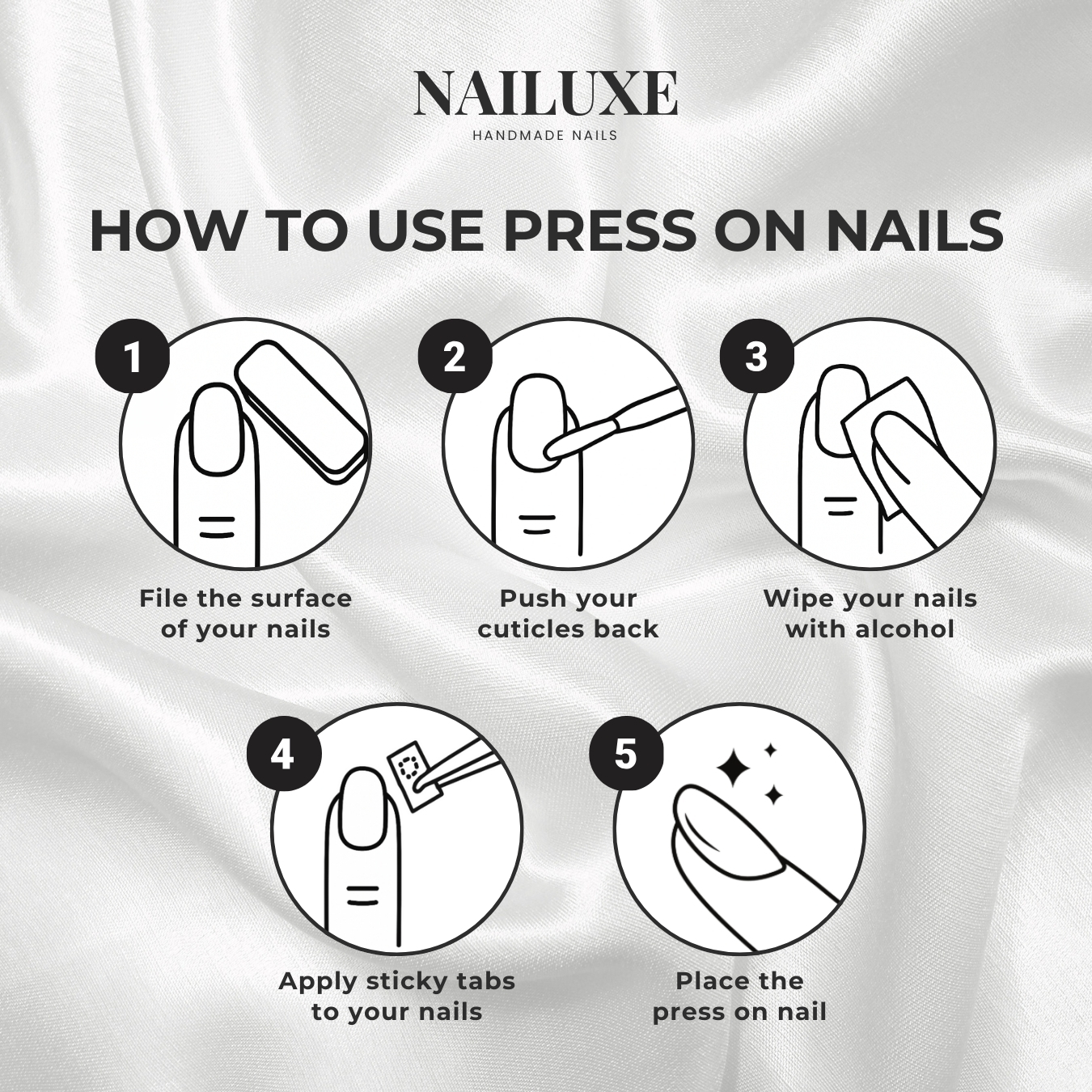 NAILUXE
HANDMADE NAILS

HOW TO USE PRESS ON NAILS

1
File the surface of your nails

2
Push your cuticles back

3
Wipe your nails with alcohol

4
Apply sticky tabs to your nails

5
Place the press on nail