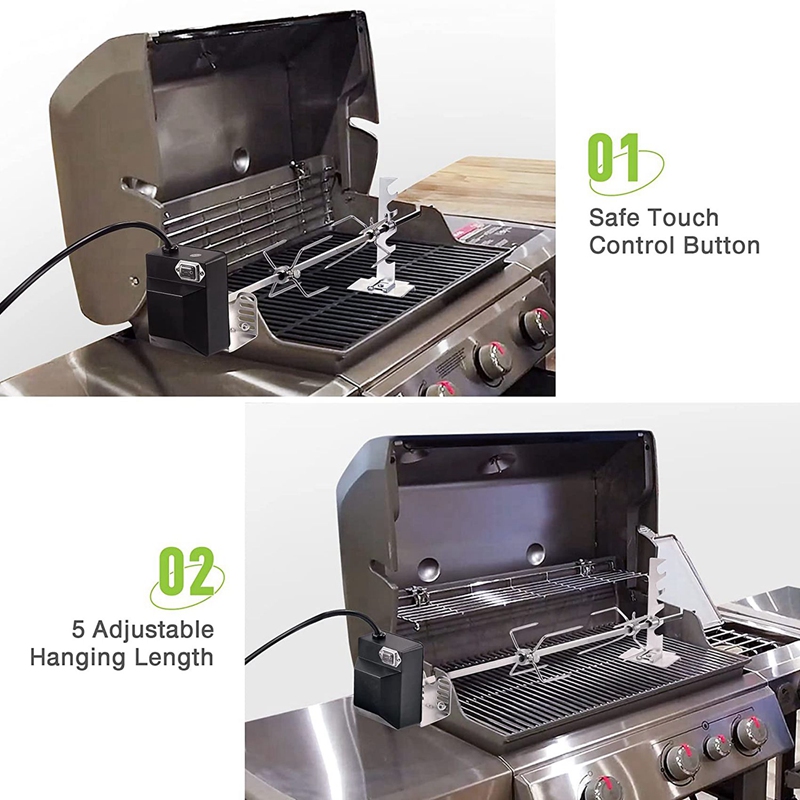 01
Safe Touch
Control Button

02
5 Adjustable
Hanging Length