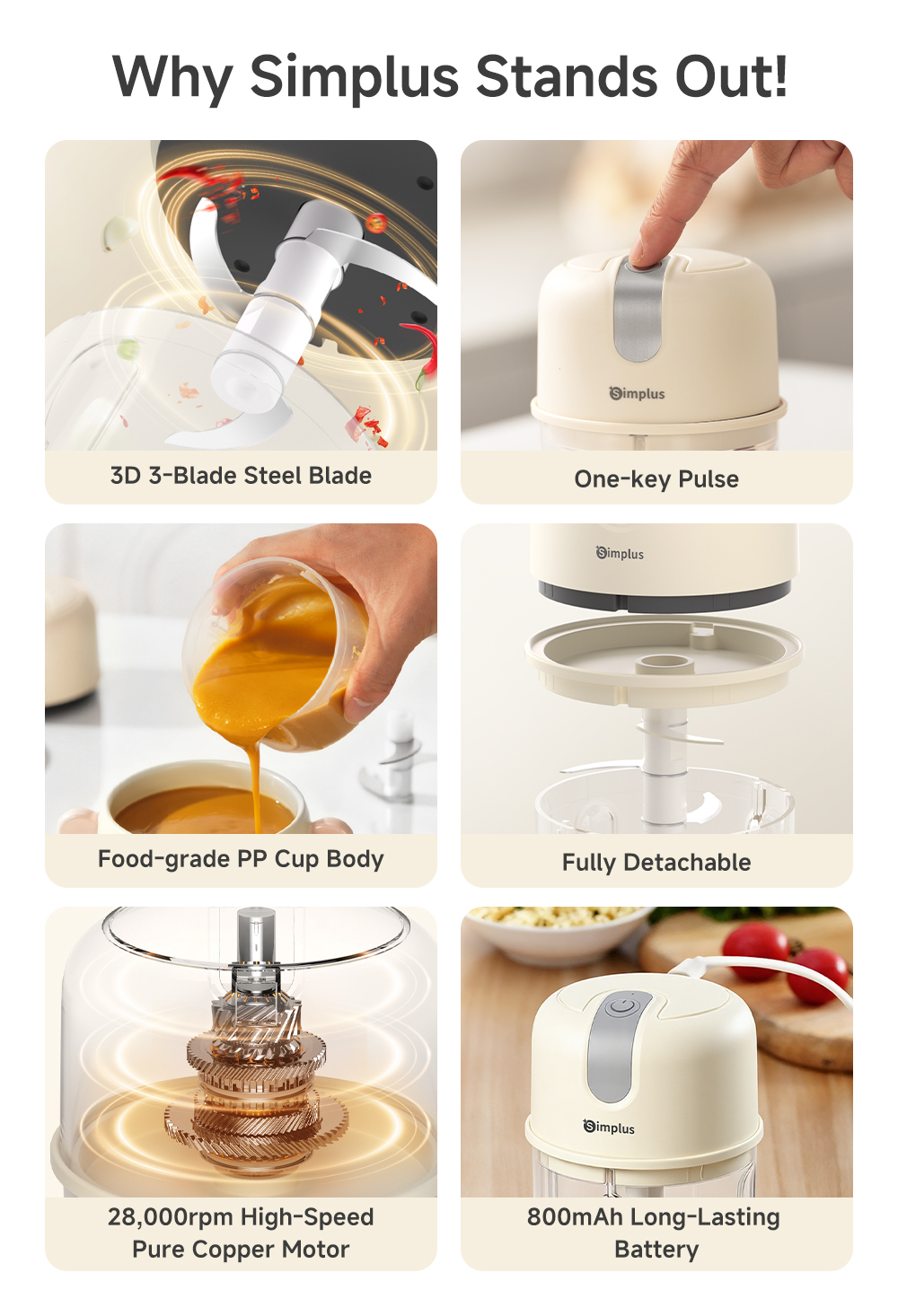 Why Simplus Stands Out!

3D 3-Blade Steel Blade

Simplus

One-key Pulse

Food-grade PP Cup Body

Simplus

Fully Detachable

28,000rpm High-Speed Pure Copper Motor

Simplus

800mAh Long-Lasting Battery