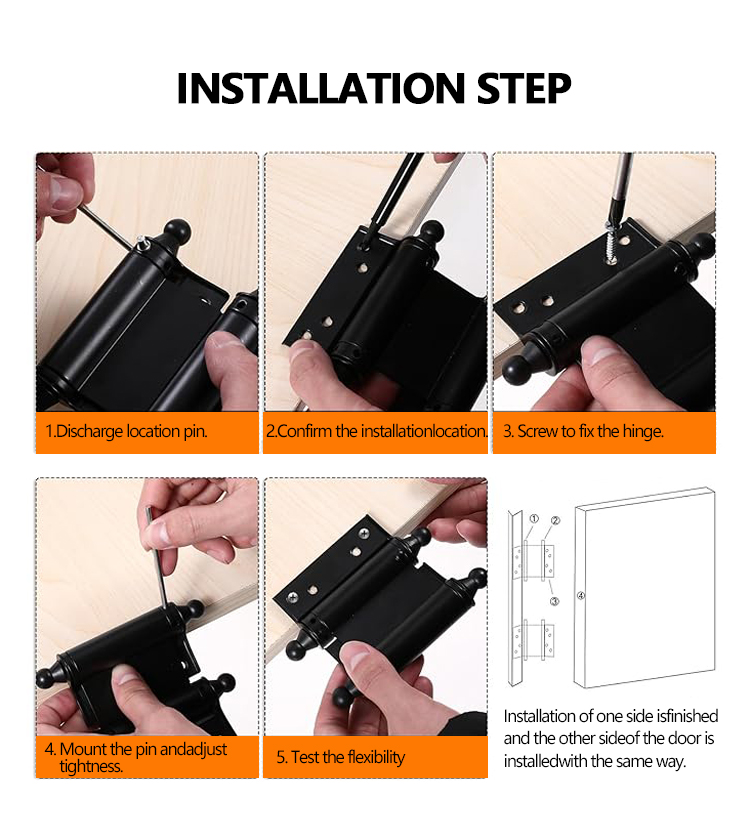 INSTALLATION STEP

1.Discharge location pin.

2.Confirm the installationlocation.

3. Screw to fix the hinge.

4. Mount the pin andadjust tightness.

5. Test the flexibility

①

②

③

④

Installation of one side isfinished and the other sideof the door is installedwith the same way.