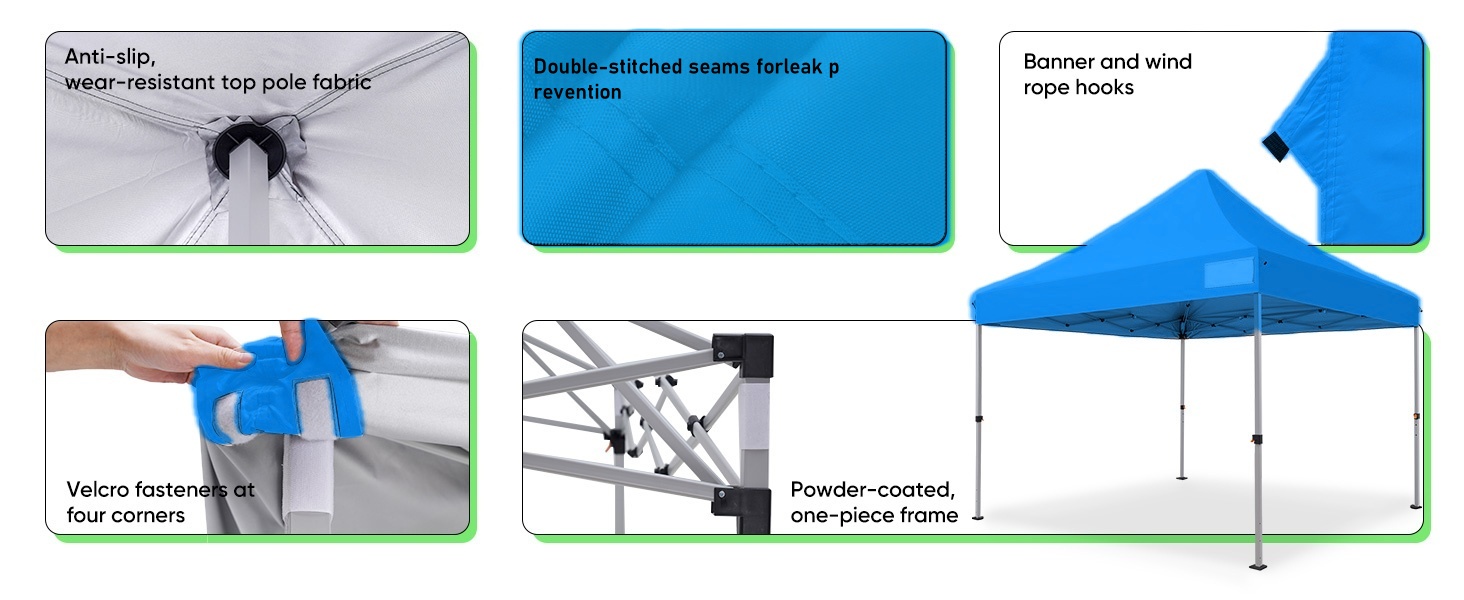 Anti-slip,
wear-resistant top pole fabric

Double-stitched seams forleak p revention

Banner and wind rope hooks

Velcro fasteners at four corners

Powder-coated, one-piece frame